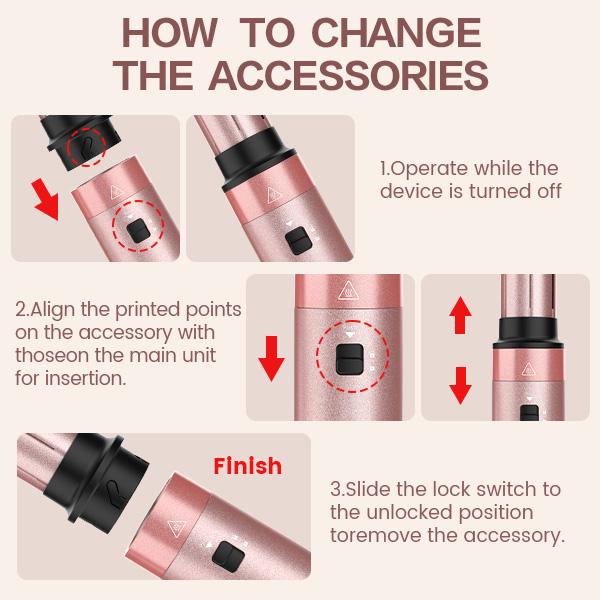 HOW TO CHANGE THE ACCESSORIES

1.Operate while the device is turned off

2.Align the printed points on the accessory with thoseon the main unit for insertion.

Finish

3.Slide the lock switch to the unlocked position toremove the accessory.