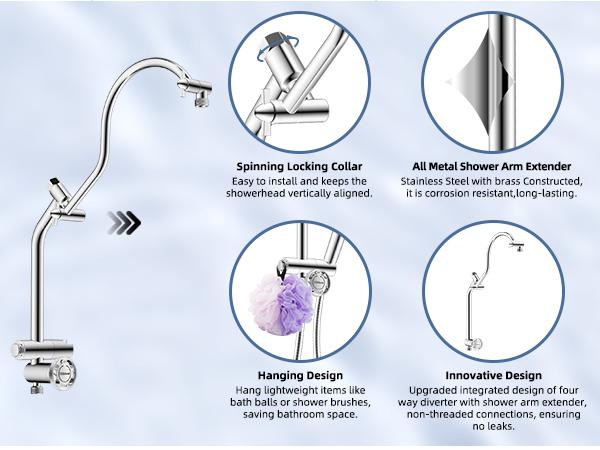 Spinning Locking Collar
Easy to install and keeps the showerhead vertically aligned.

All Metal Shower Arm Extender
Stainless Steel with brass Constructed, it is corrosion resistant,long-lasting.

Hanging Design
Hang lightweight items like bath balls or shower brushes, saving bathroom space.

Innovative Design
Upgraded integrated design of four way diverter with shower arm extender, non-threaded connections, ensuring no leaks.