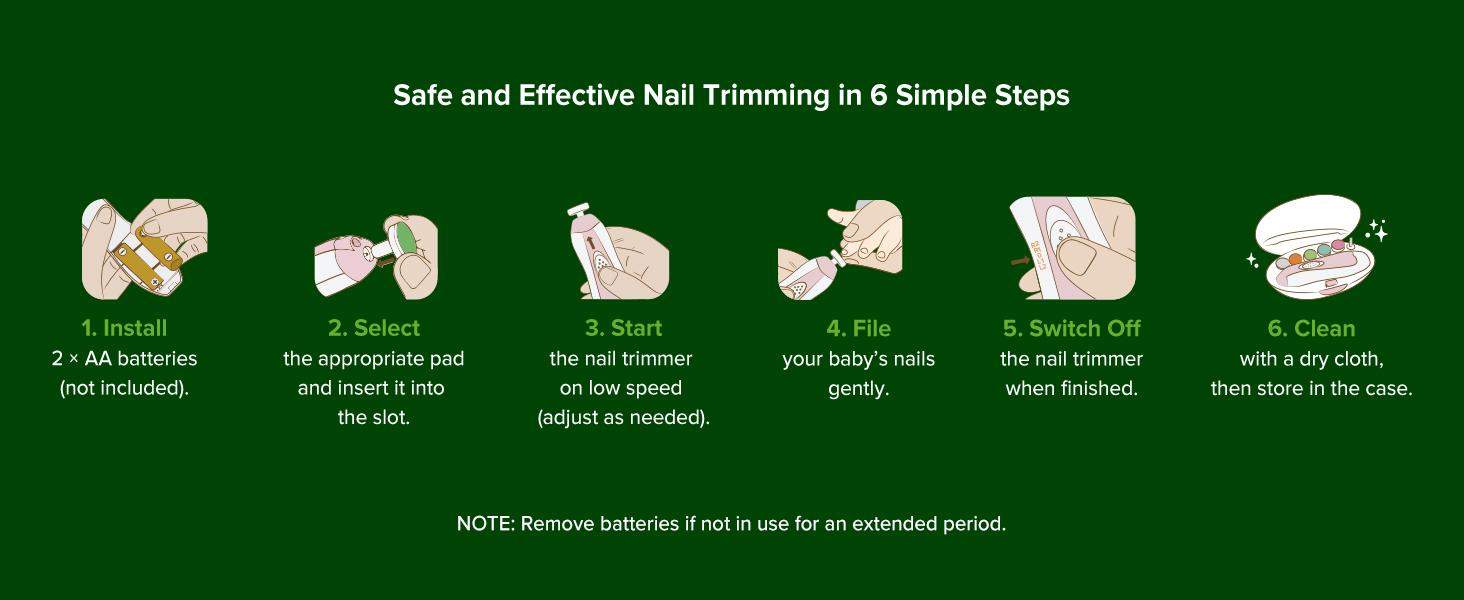 Safe and Effective Nail Trimming in 6 Simple Steps

1. Install
2 × AA batteries (not included).

2. Select
the appropriate pad and insert it into the slot.

3. Start
the nail trimmer on low speed (adjust as needed).

4. File
your baby's nails gently.

5. Switch Off
the nail trimmer when finished.

6. Clean
with a dry cloth, then store in the case.

NOTE: Remove batteries if not in use for an extended period.