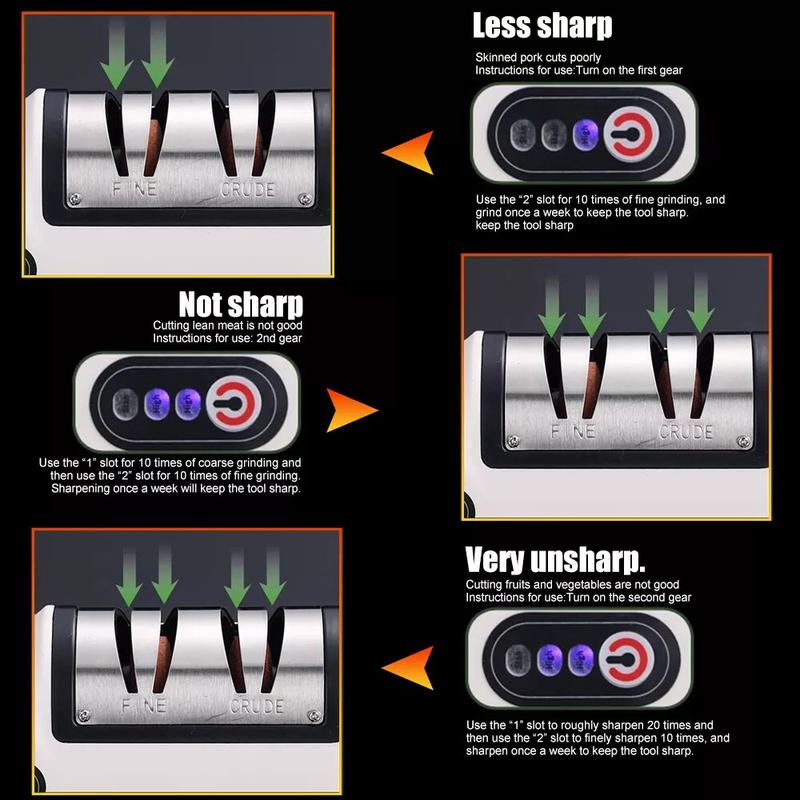 FINE CRUDE

Less sharp

Skinned pork cuts poorly
Instructions for use:Turn on the first gear

Use the "2" slot for 10 times of fine grinding, and grind once a week to keep the tool sharp. keep the tool sharp

Not sharp

Cutting lean meat is not good
Instructions for use: 2nd gear

Use the "1" slot for 10 times of coarse grinding and then use the "2" slot for 10 times of fine grinding. Sharpening once a week will keep the tool sharp.

FINE CRUDE

FINE CRUDE

Very unsharp.

Cutting fruits and vegetables are not good
Instructions for use:Turn on the second gear

Use the "1" slot to roughly sharpen 20 times and then use the "2" slot to finely sharpen 10 times, and sharpen once a week to keep the tool sharp.