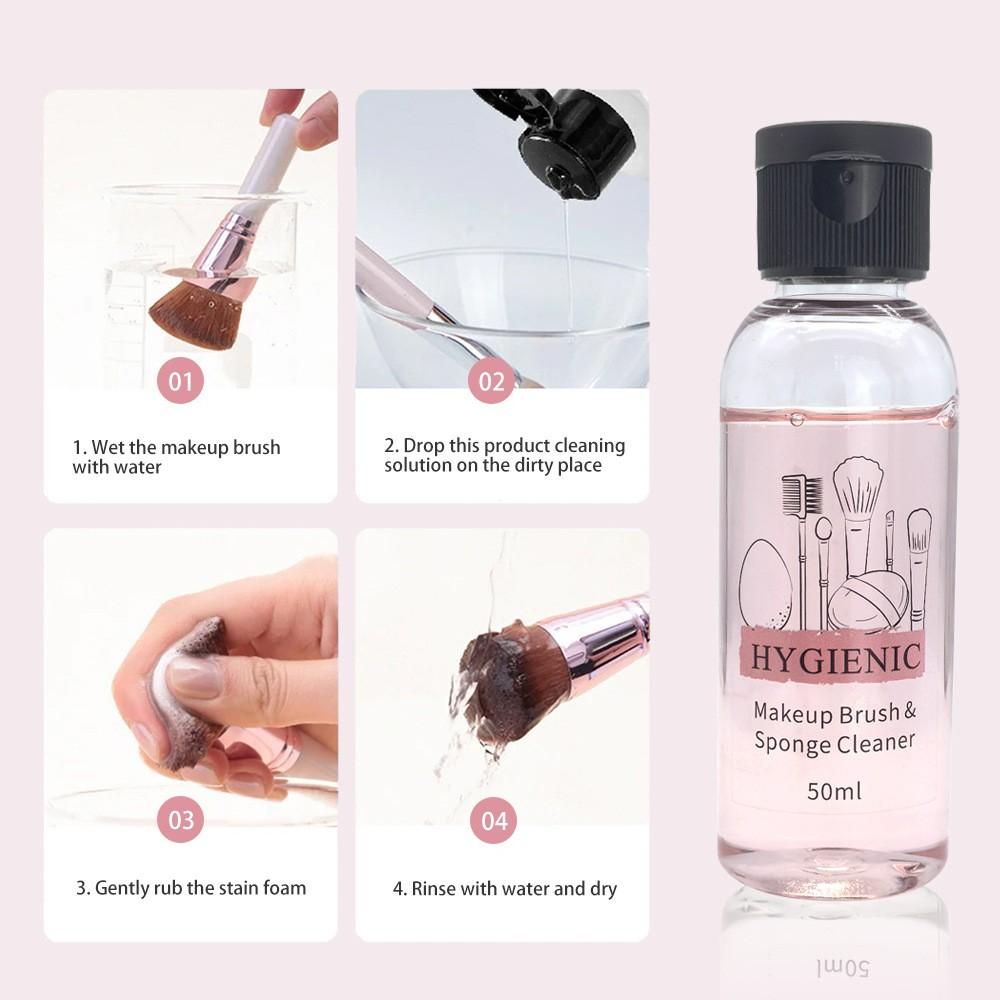 01

1. Wet the makeup brush with water

02

2. Drop this product cleaning solution on the dirty place

03

3. Gently rub the stain foam

04

4. Rinse with water and dry

HYGIENIC

Makeup Brush & Sponge Cleaner

50ml