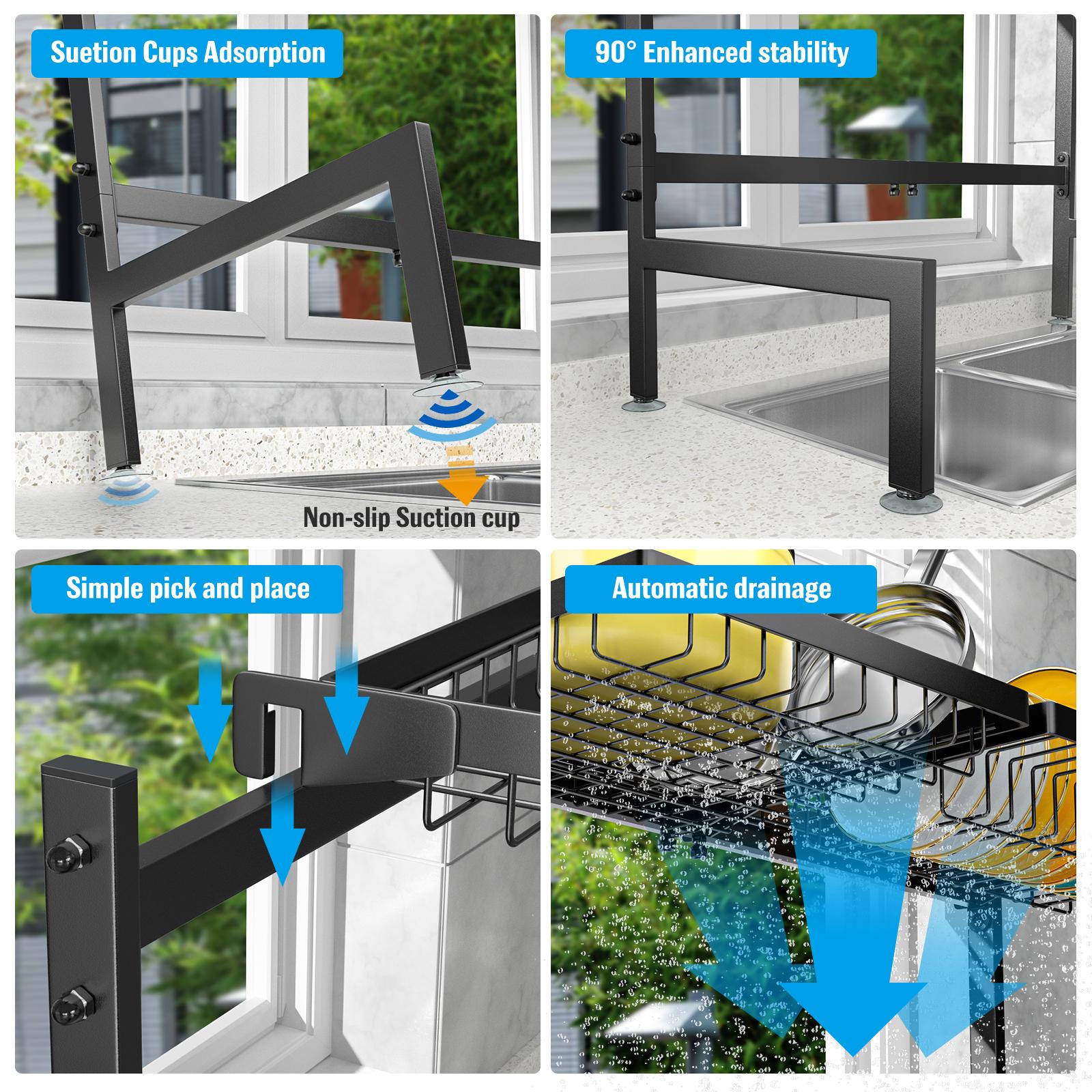 Suetion Cups Adsorption

Non-slip Suction cup

90° Enhanced stability

Simple pick and place

Automatic drainage