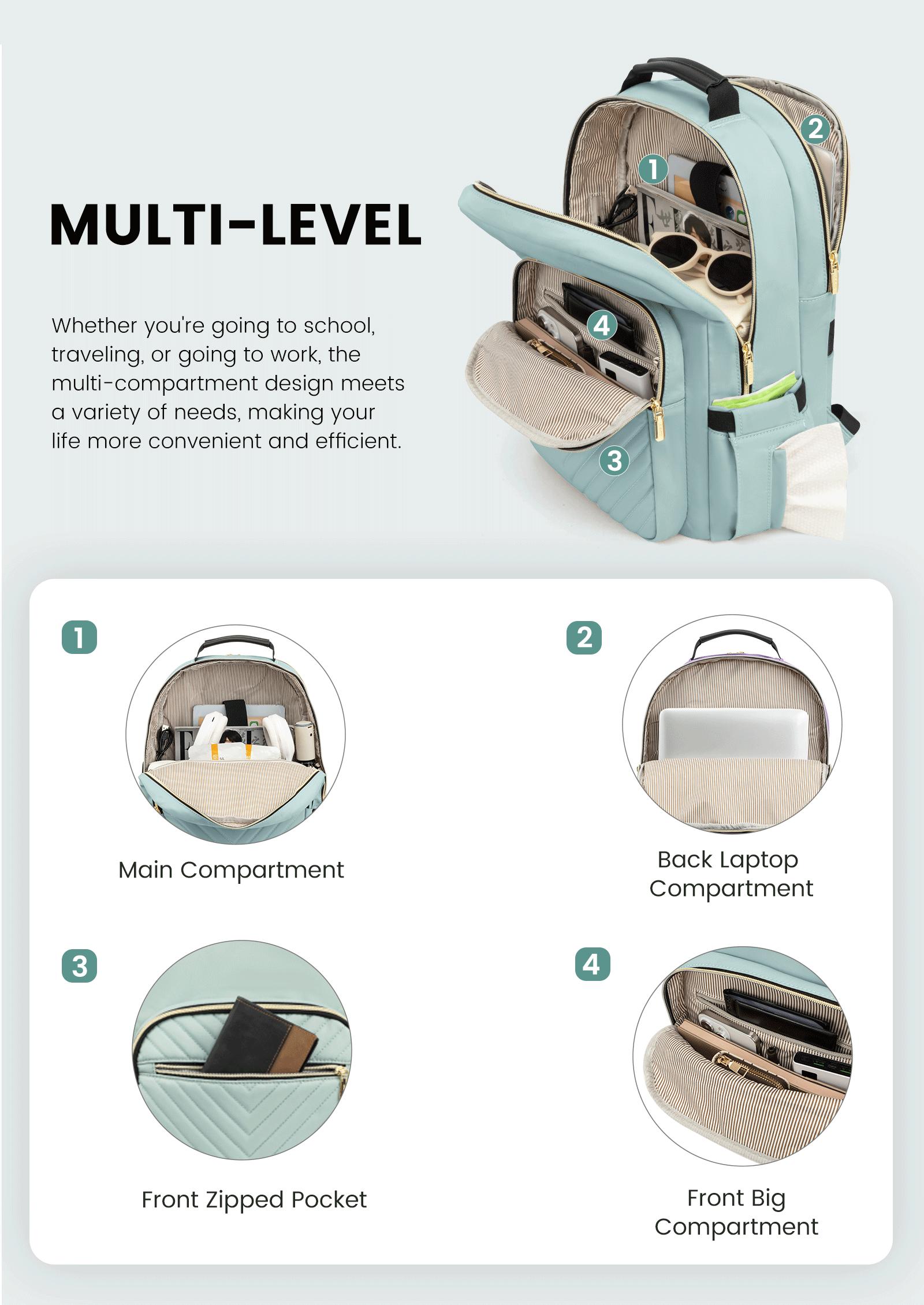 MULTI-LEVEL

Whether you're going to school, traveling, or going to work, the multi-compartment design meets a variety of needs, making your life more convenient and efficient.

1
2
4
3

1

Main Compartment

2

Back Laptop Compartment

3

Front Zipped Pocket

4

Front Big Compartment