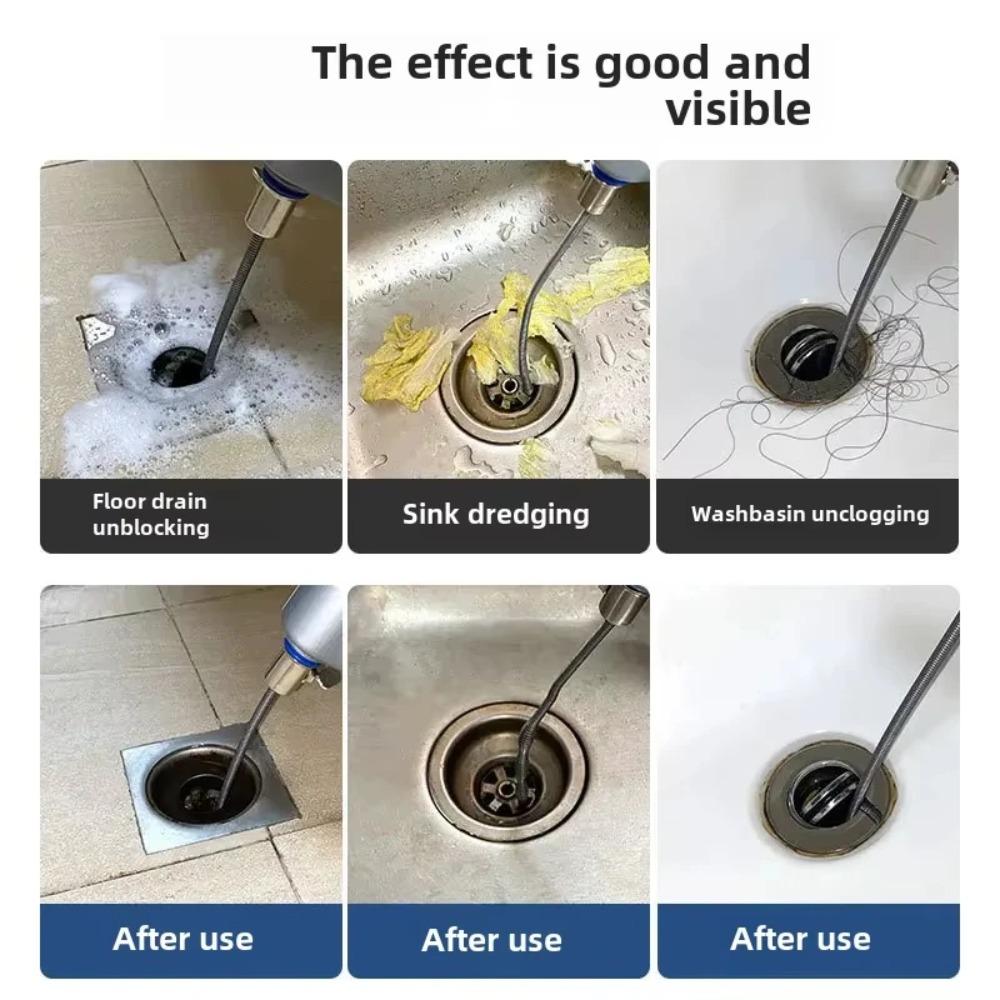 The effect is good and visible

Floor drain unblocking

Sink dredging

Washbasin unclogging

After use

After use

After use