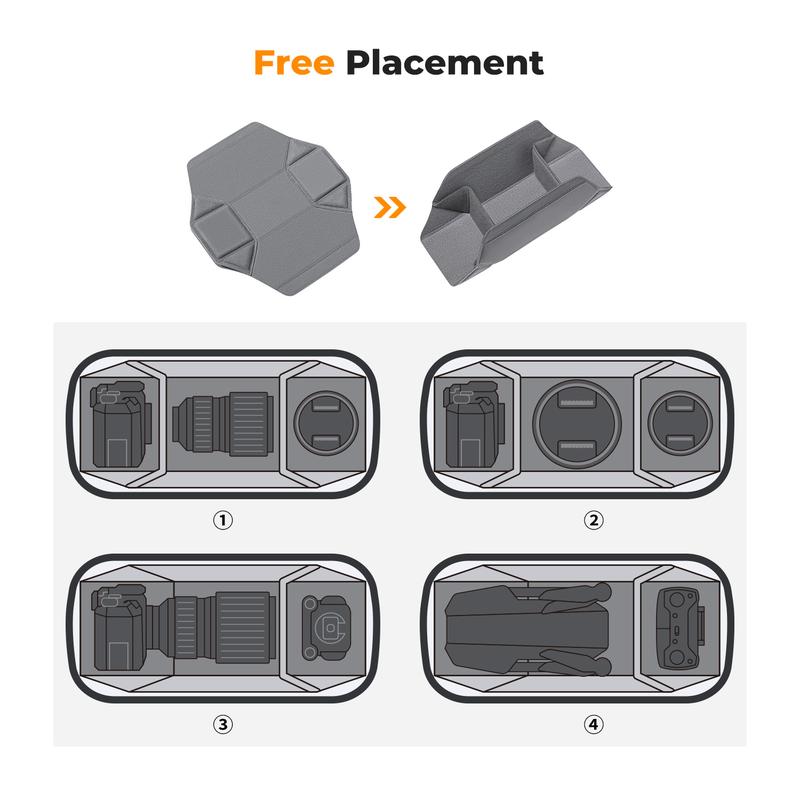 Free Placement

①

②

③

④