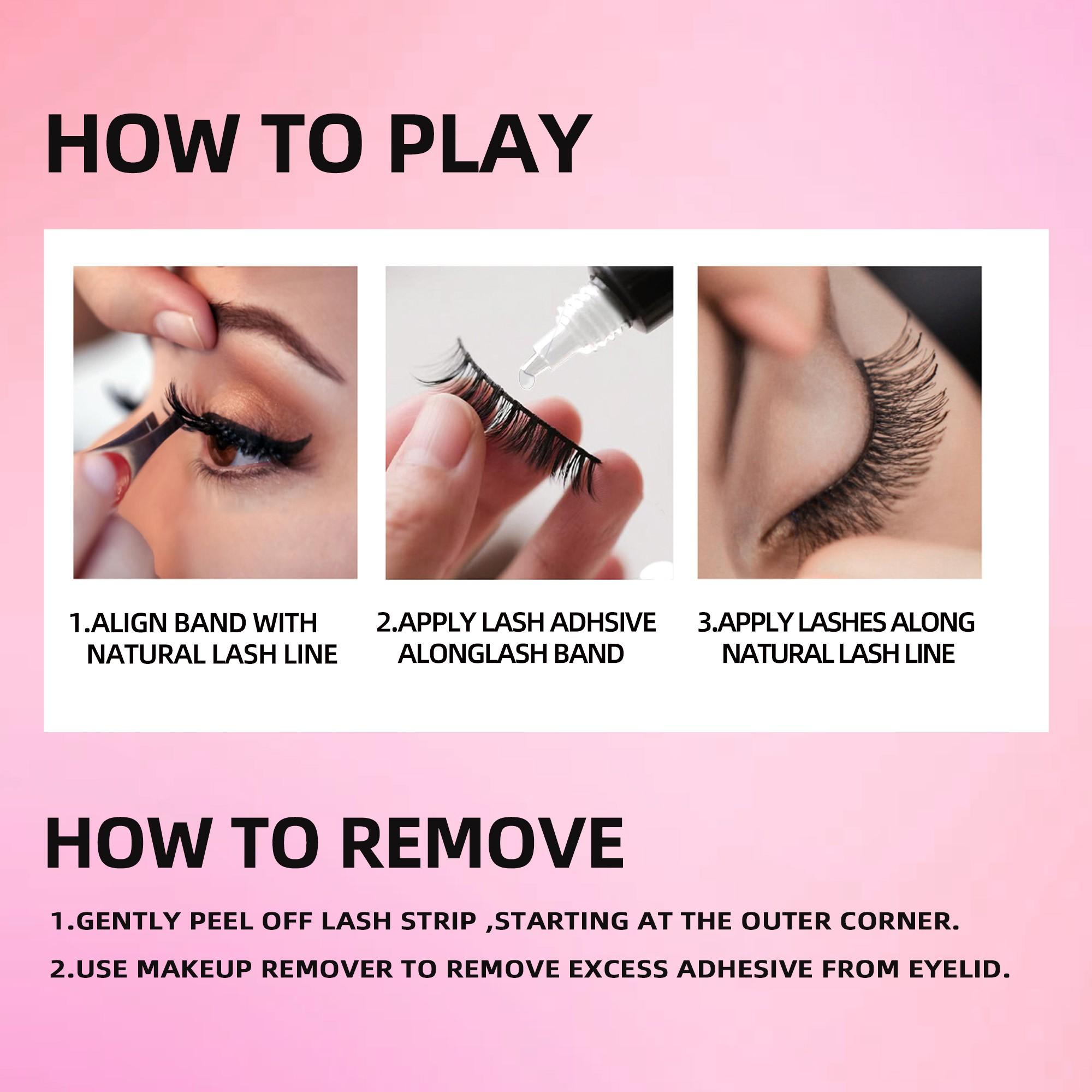 HOW TO PLAY

1.ALIGN BAND WITH NATURAL LASH LINE

2.APPLY LASH ADHSIVE ALONGLASH BAND

3.APPLY LASHES ALONG NATURAL LASH LINE

HOW TO REMOVE

1.GENTLY PEEL OFF LASH STRIP ,STARTING AT THE OUTER CORNER.

2.USE MAKEUP REMOVER TO REMOVE EXCESS ADHESIVE FROM EYELID.