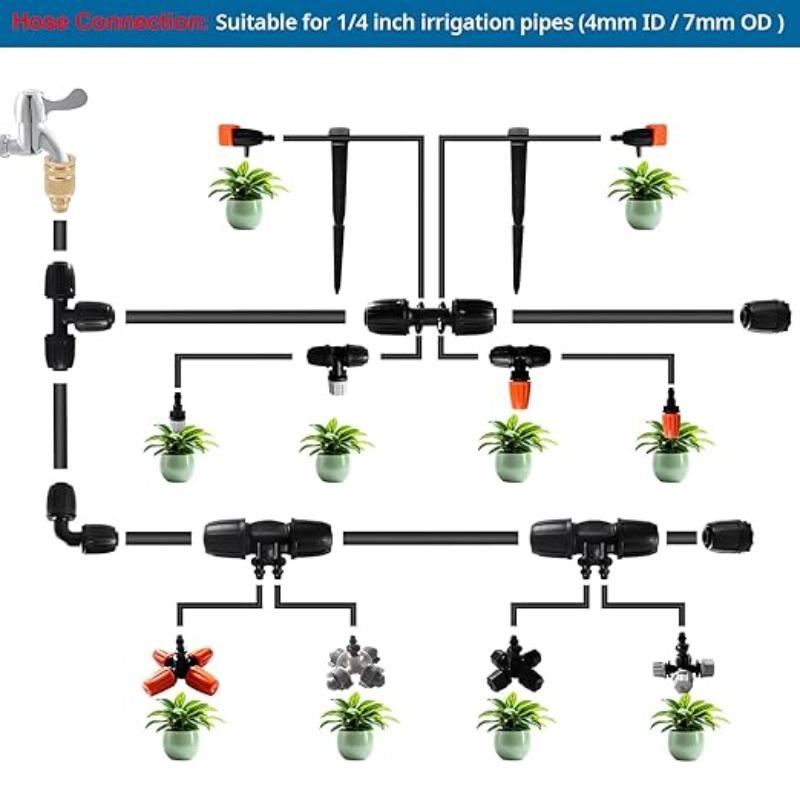 Hose Connection: Suitable for 1/4 inch irrigation pipes (4mm ID / 7mm OD )