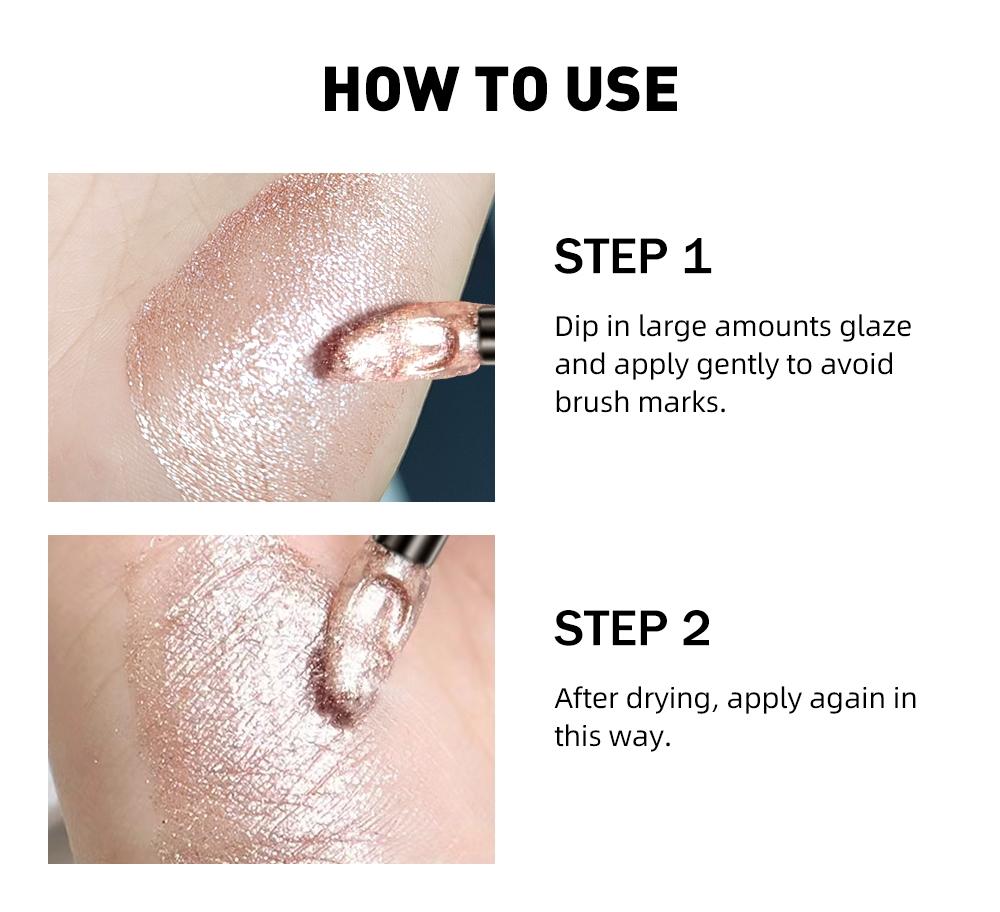 HOW TO USE

STEP 1

Dip in large amounts glaze and apply gently to avoid brush marks.

STEP 2

After drying, apply again in this way.