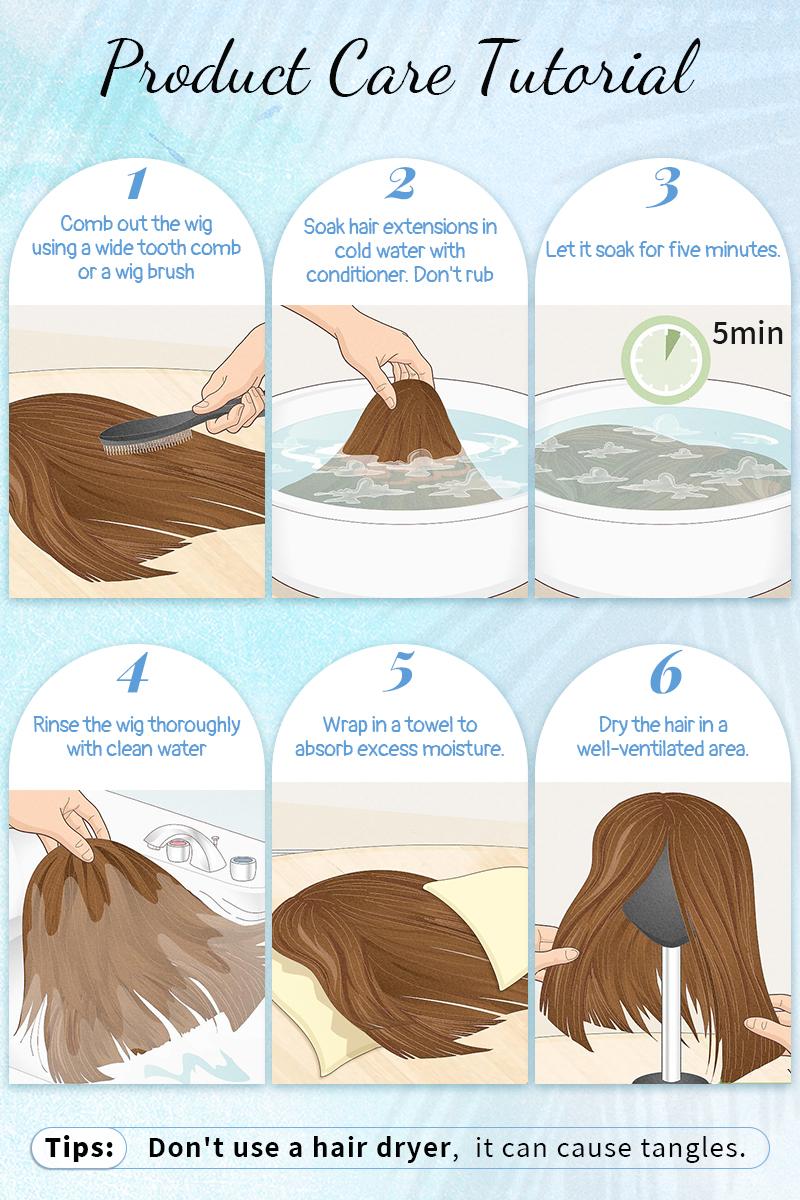 Product Care Tutorial

1
Comb out the wig using a wide tooth comb or a wig brush

2
Soak hair extensions in cold water with conditioner. Don't rub

3
Let it soak for five minutes.

5min

4
Rinse the wig thoroughly with clean water

5
Wrap in a towel to absorb excess moisture.

6
Dry the hair in a well-ventilated area.

Tips: Don't use a hair dryer, it can cause tangles.