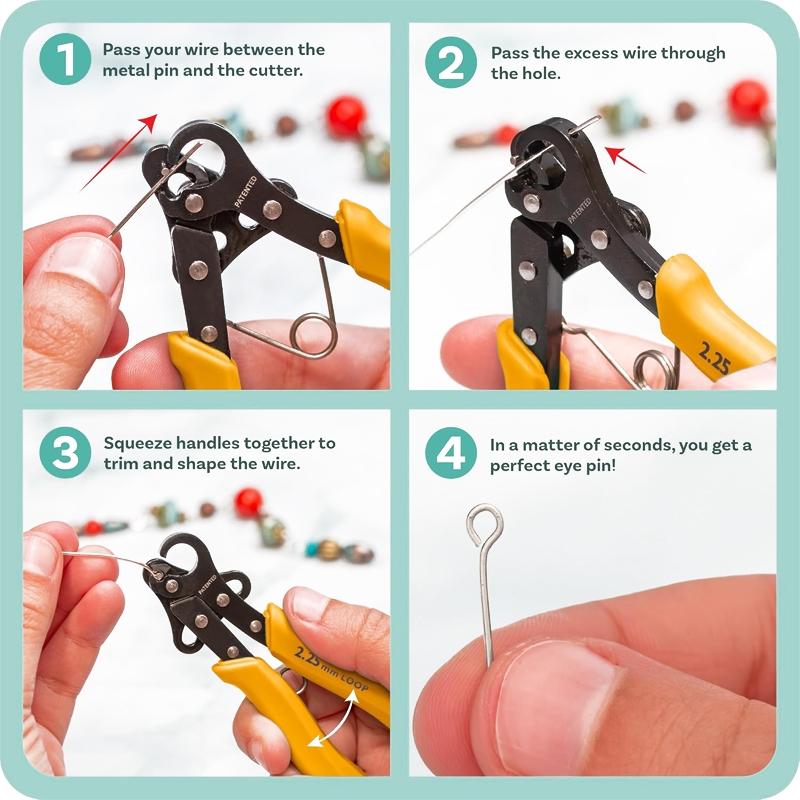 1 Pass your wire between the metal pin and the cutter.

PATENTED

2 Pass the excess wire through the hole.

PATENTED

2.25

3 Squeeze handles together to trim and shape the wire.

PATENTED

2.25 mm LOOP

4 In a matter of seconds, you get a perfect eye pin!