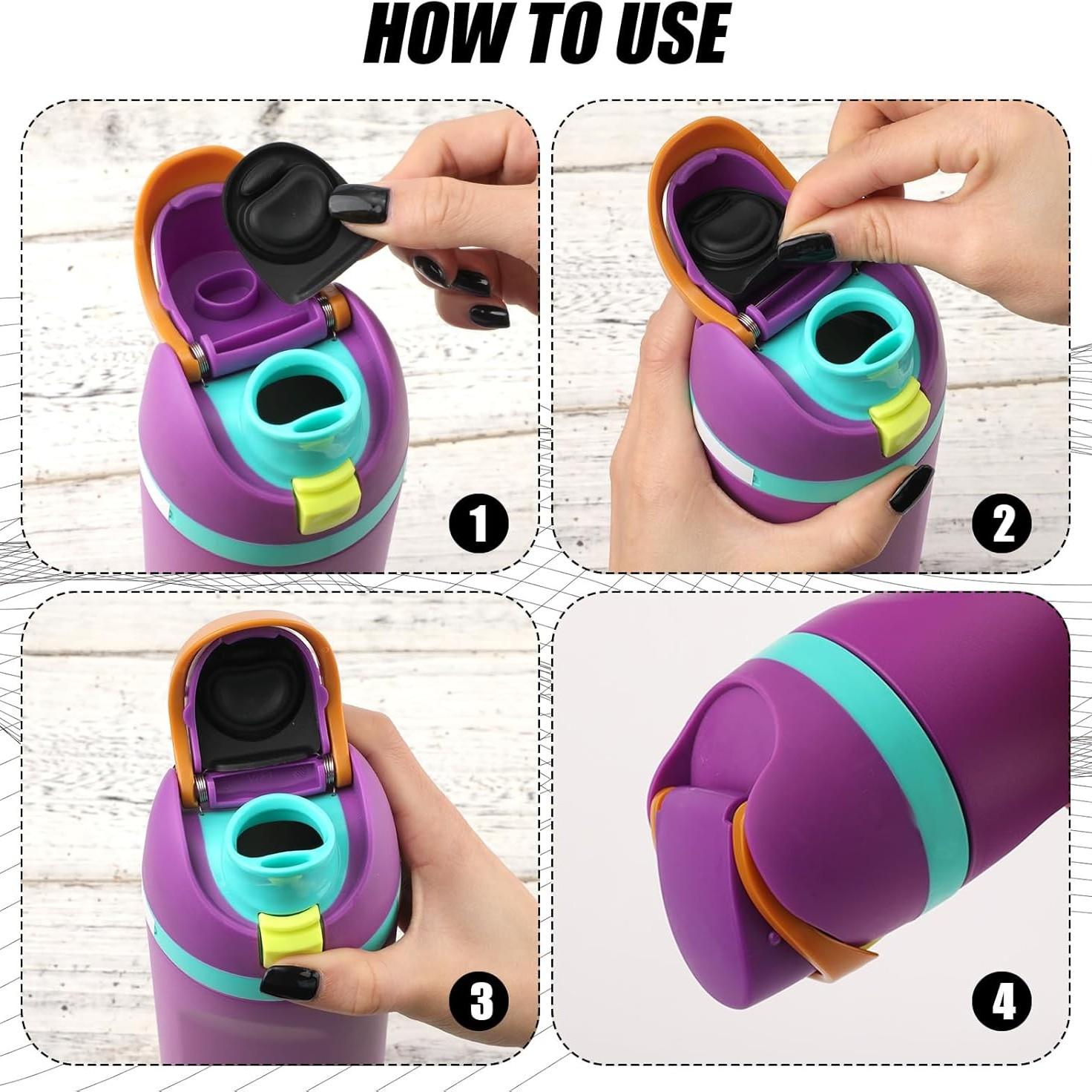 HOW TO USE

1

2

3

4