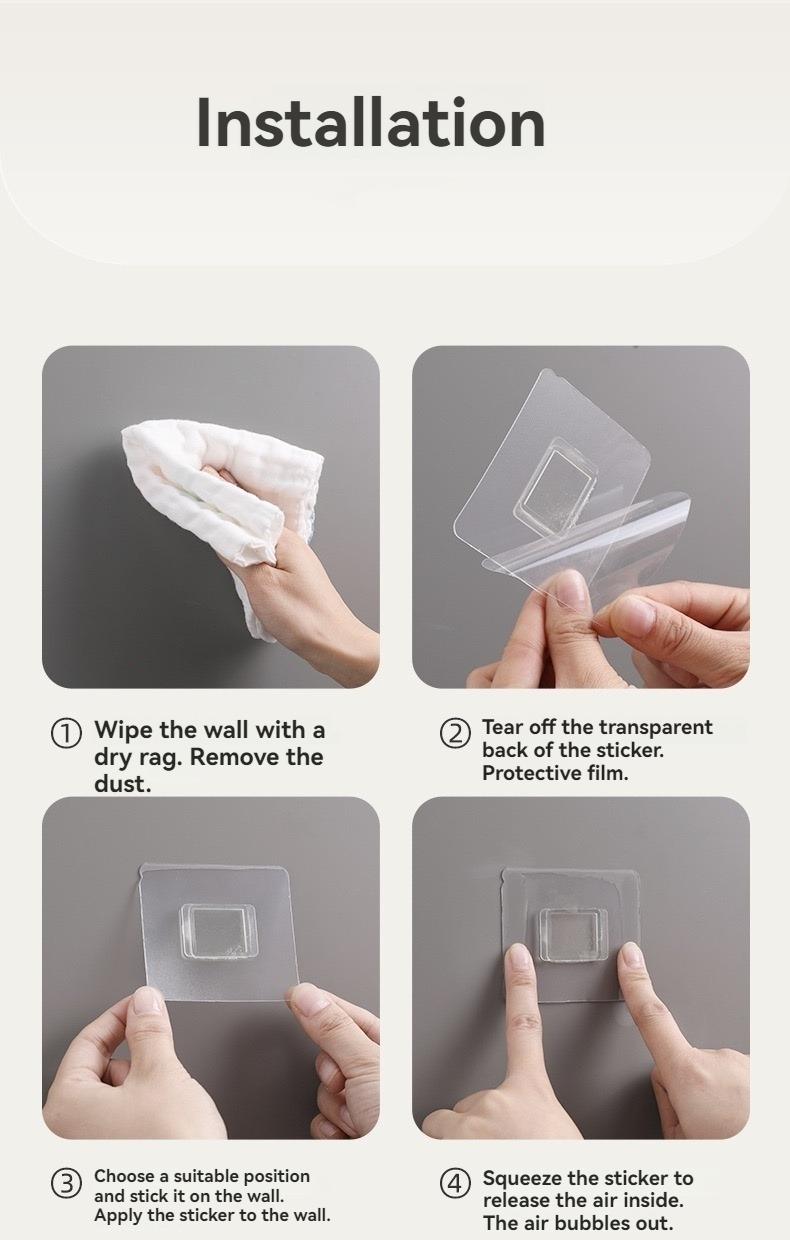 Installation

① Wipe the wall with a dry rag. Remove the dust.

② Tear off the transparent back of the sticker. Protective film.

③ Choose a suitable position and stick it on the wall. Apply the sticker to the wall.

④ Squeeze the sticker to release the air inside. The air bubbles out.