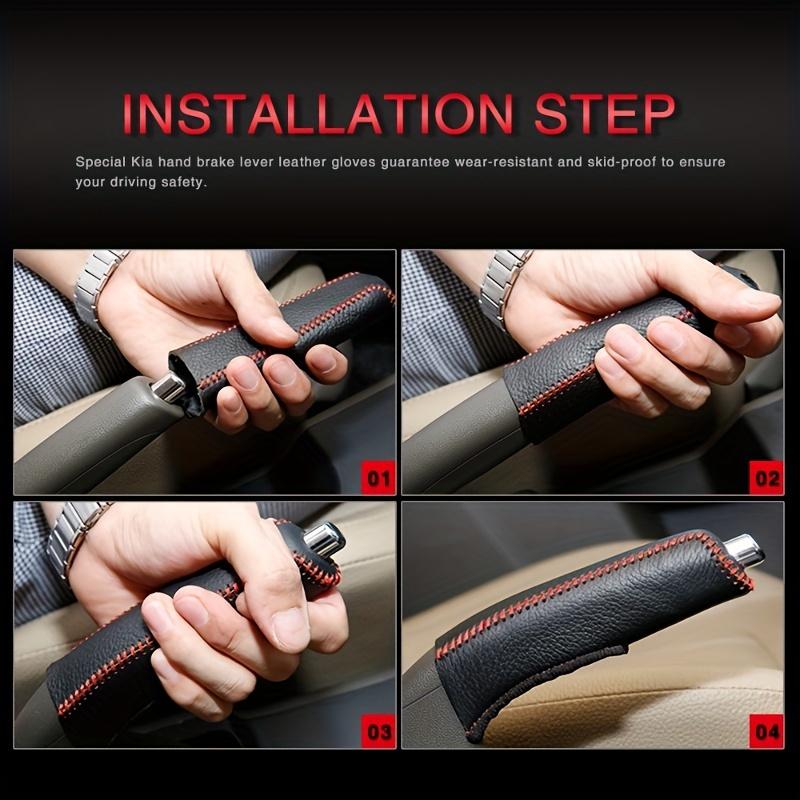 INSTALLATION STEP

Special Kia hand brake lever leather gloves guarantee wear-resistant and skid-proof to ensure your driving safety.

01

02

03

04