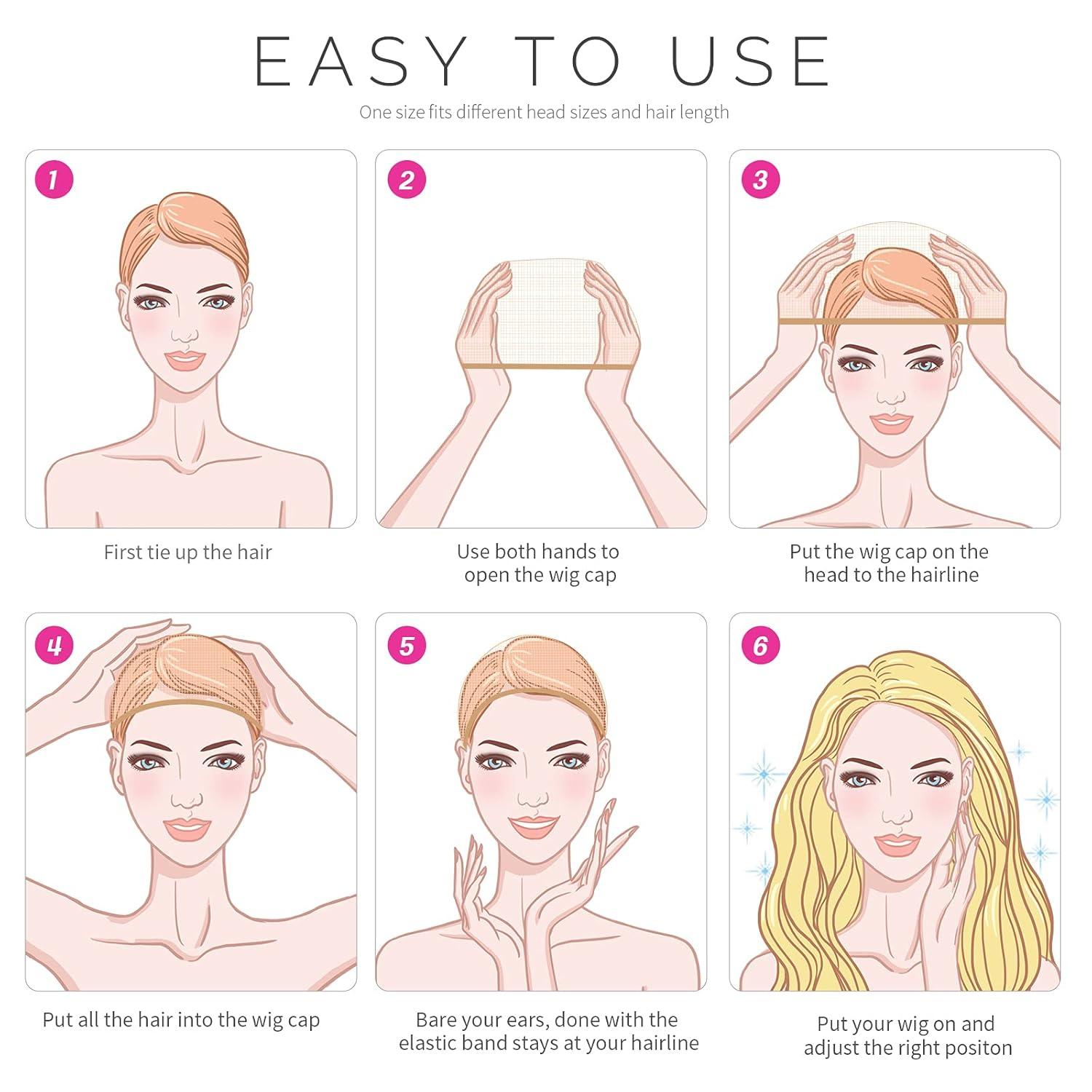 EASY TO USE

One size fits different head sizes and hair length

1

First tie up the hair

2

Use both hands to open the wig cap

3

Put the wig cap on the head to the hairline

4

Put all the hair into the wig cap

5

Bare your ears, done with the elastic band stays at your hairline

6

Put your wig on and adjust the right positon