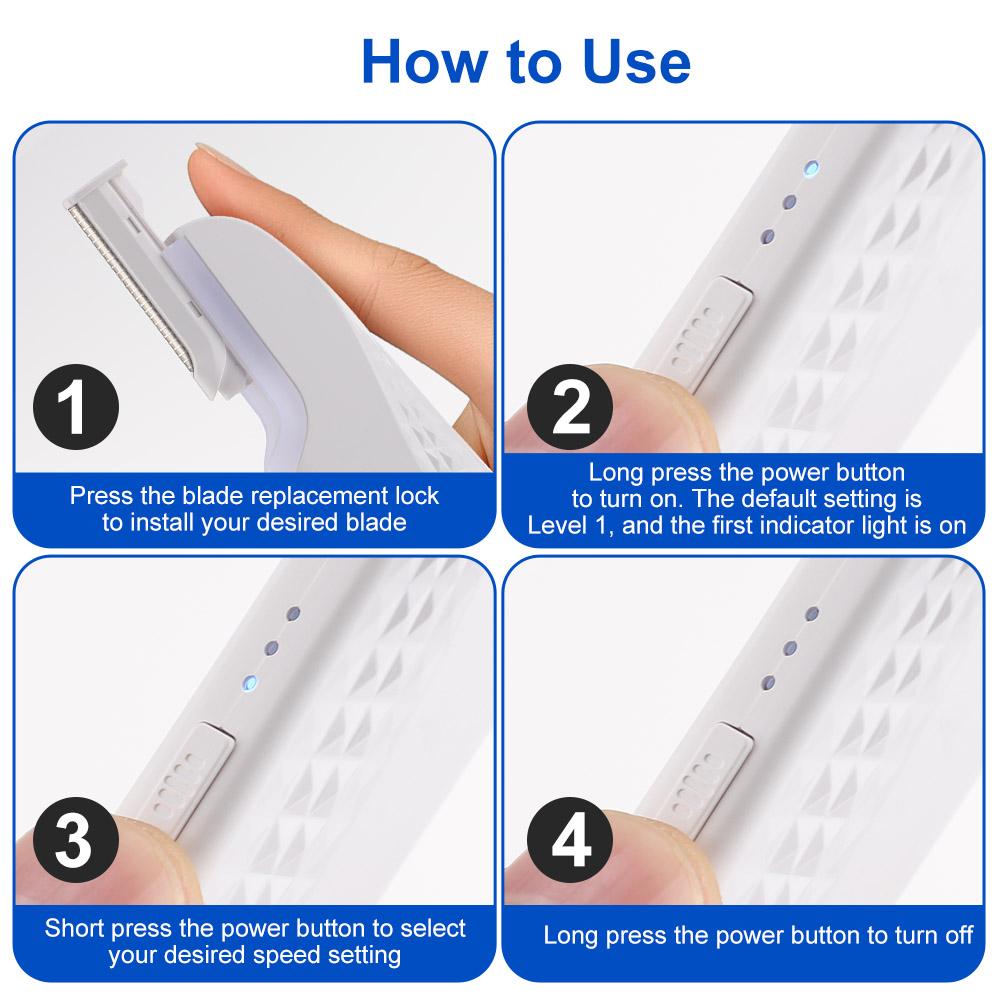 How to Use

1

Press the blade replacement lock to install your desired blade

2

Long press the power button to turn on. The default setting is Level 1, and the first indicator light is on

3

Short press the power button to select your desired speed setting

4

Long press the power button to turn off