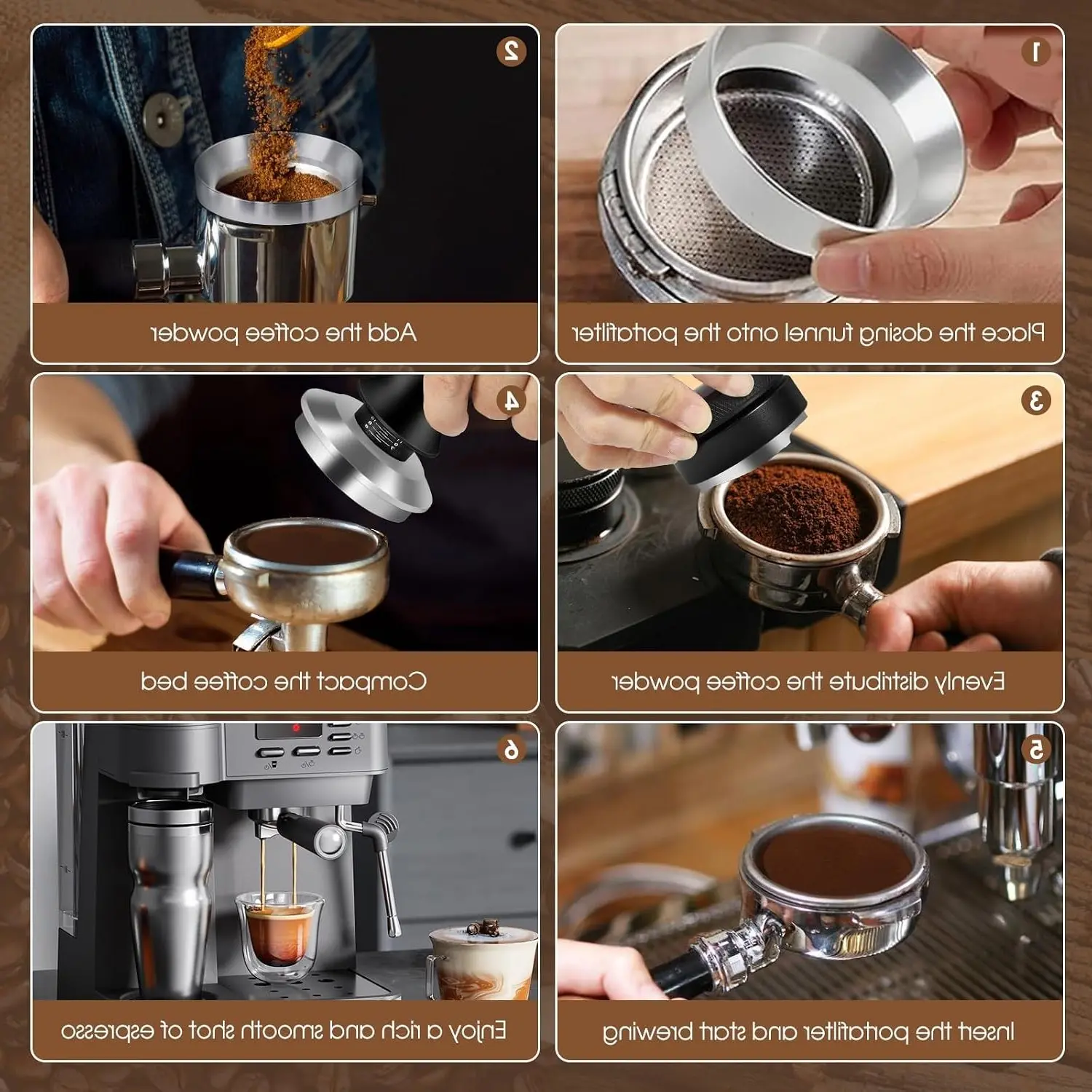 1
Place the dosing funnel onto the portafilter

2
Add the coffee powder

3
Evenly distribute the coffee powder

4
Compact the coffee bed

5
Insert the portafilter and start brewing

6
Enjoy a rich and smooth shot of espresso