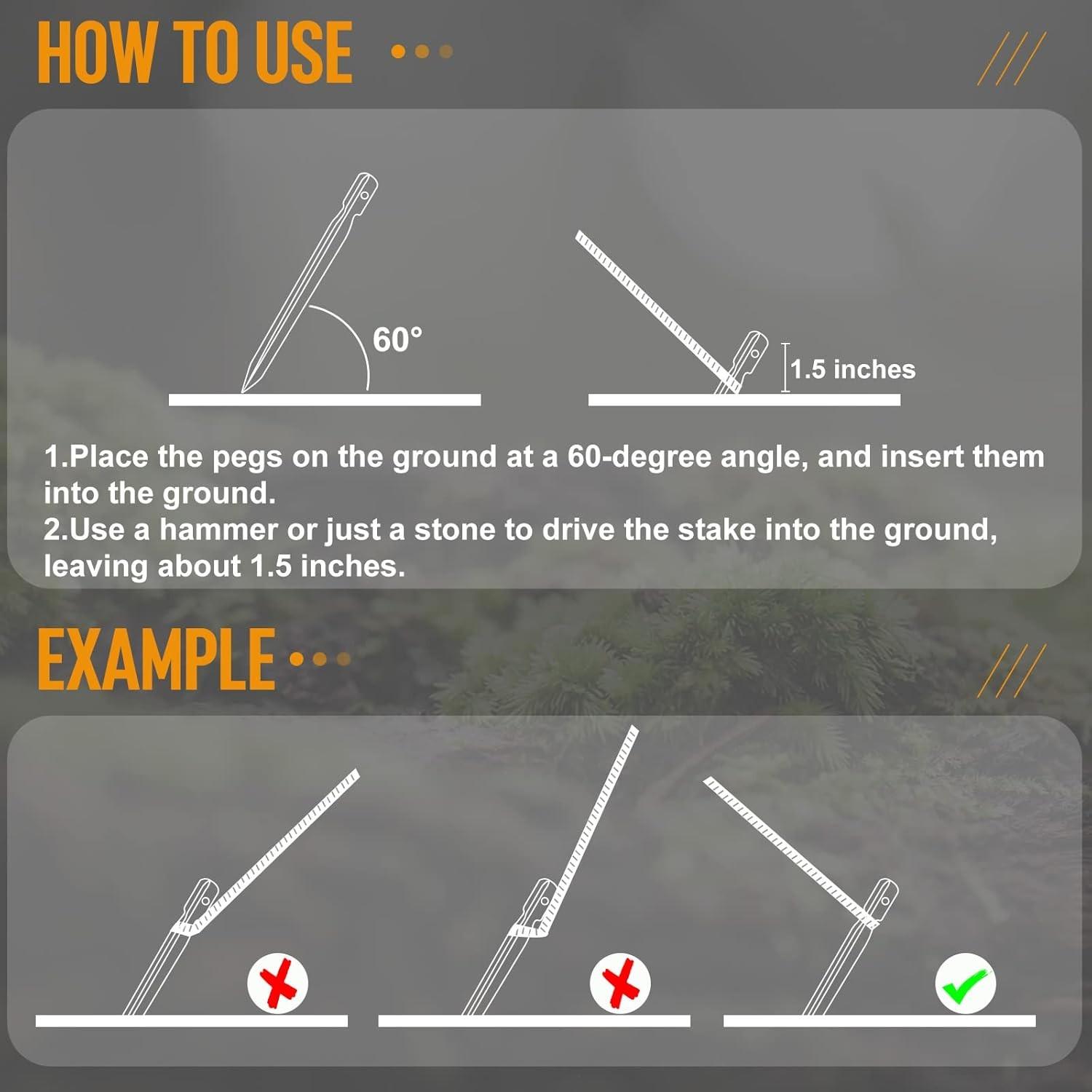 HOW TO USE

60°

1.5 inches

1.Place the pegs on the ground at a 60-degree angle, and insert them into the ground.
2.Use a hammer or just a stone to drive the stake into the ground, leaving about 1.5 inches.

EXAMPLE