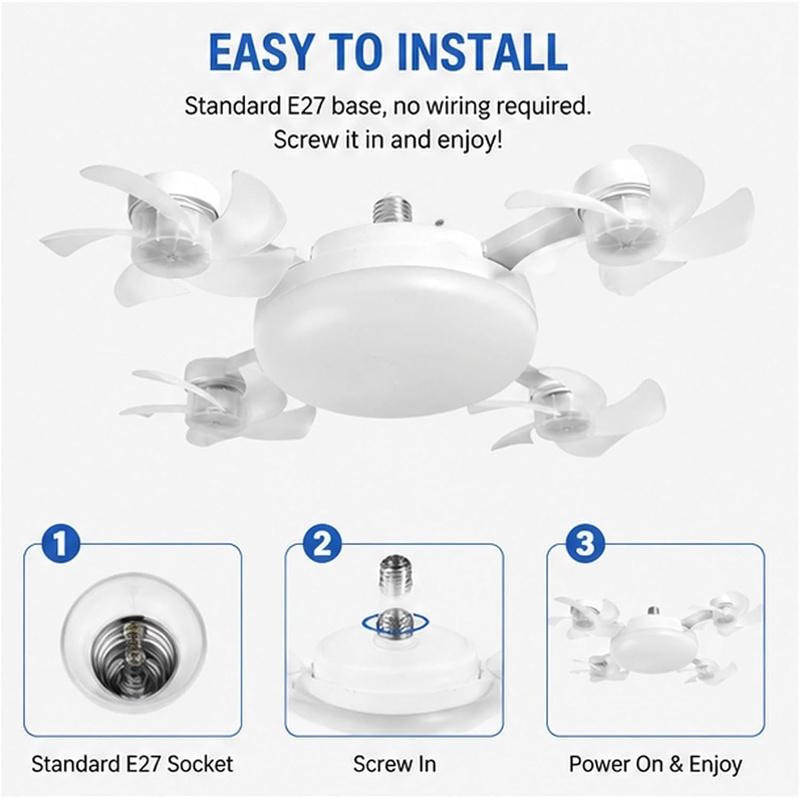 EASY TO INSTALL

Standard E27 base, no wiring required. Screw it in and enjoy!

1

Standard E27 Socket

2

Screw In

3

Power On & Enjoy