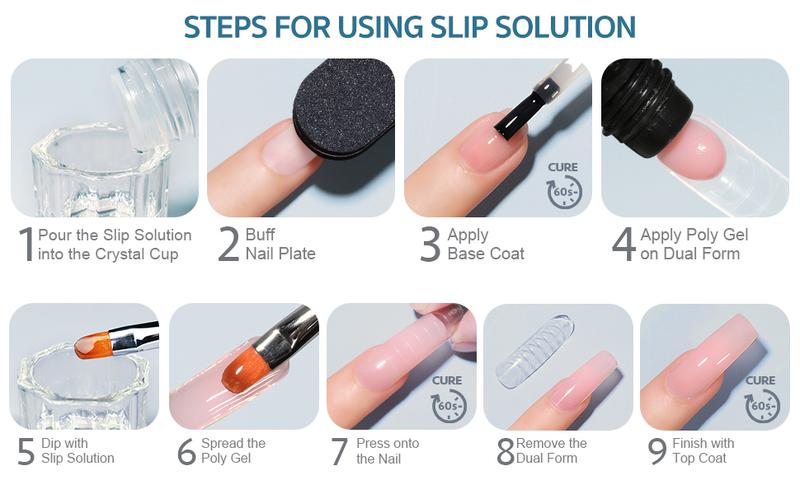 STEPS FOR USING SLIP SOLUTION

1 Pour the Slip Solution into the Crystal Cup

2 Buff Nail Plate

CURE 60s

3 Apply Base Coat

4 Apply Poly Gel on Dual Form

5 Dip with Slip Solution

6 Spread the Poly Gel

CURE 60s

7 Press onto the Nail

8 Remove the Dual Form

CURE 60s

9 Finish with Top Coat