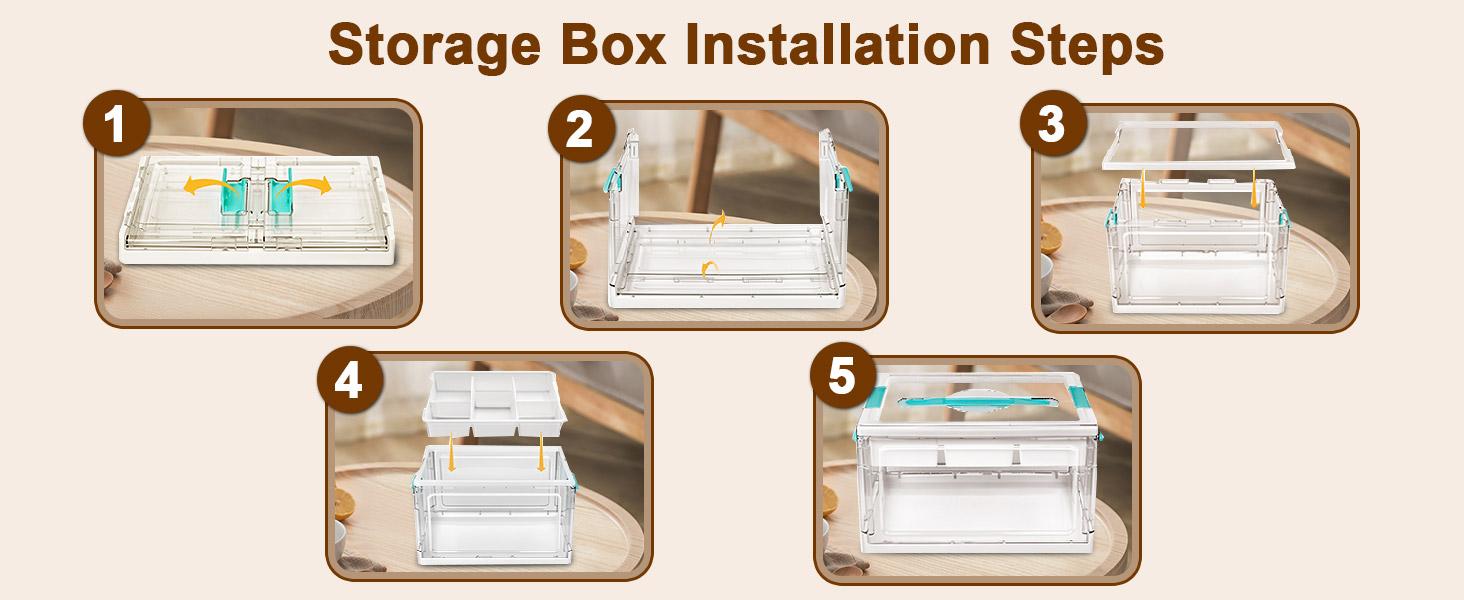 Storage Box Installation Steps

1

2

3

4

5