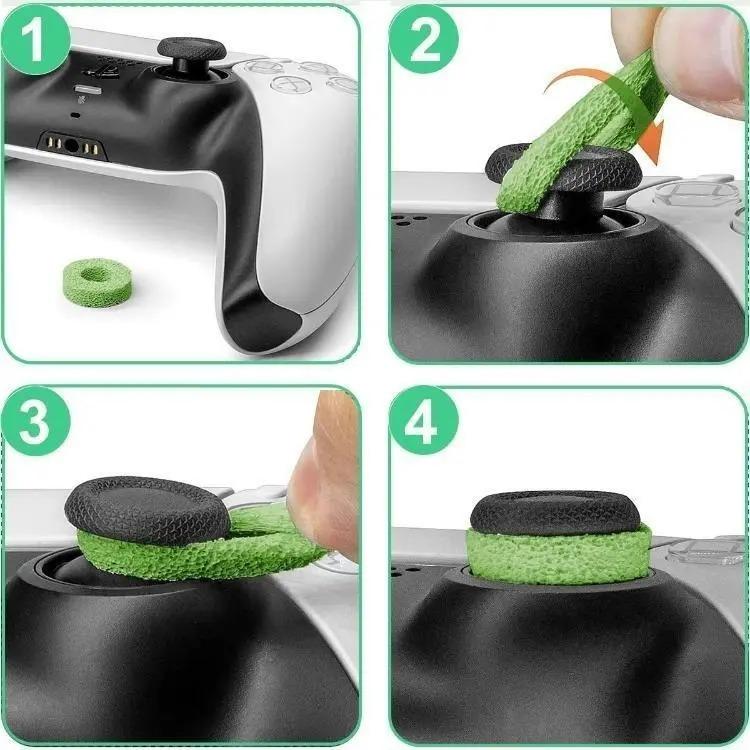 1

2

3

4