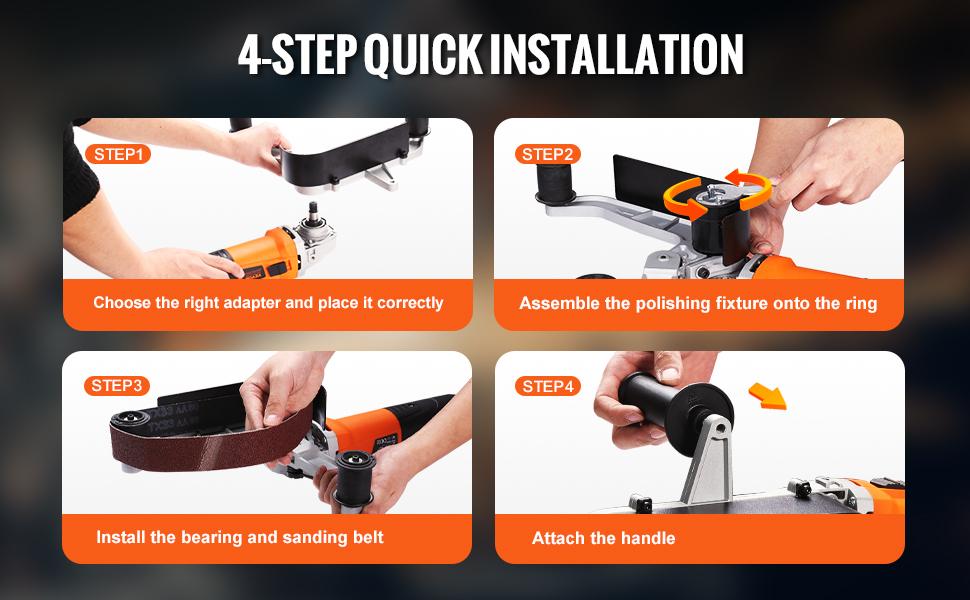 4-STEP QUICK INSTALLATION

STEP1

Choose the right adapter and place it correctly

STEP2

Assemble the polishing fixture onto the ring

STEP3

Install the bearing and sanding belt

STEP4

Attach the handle