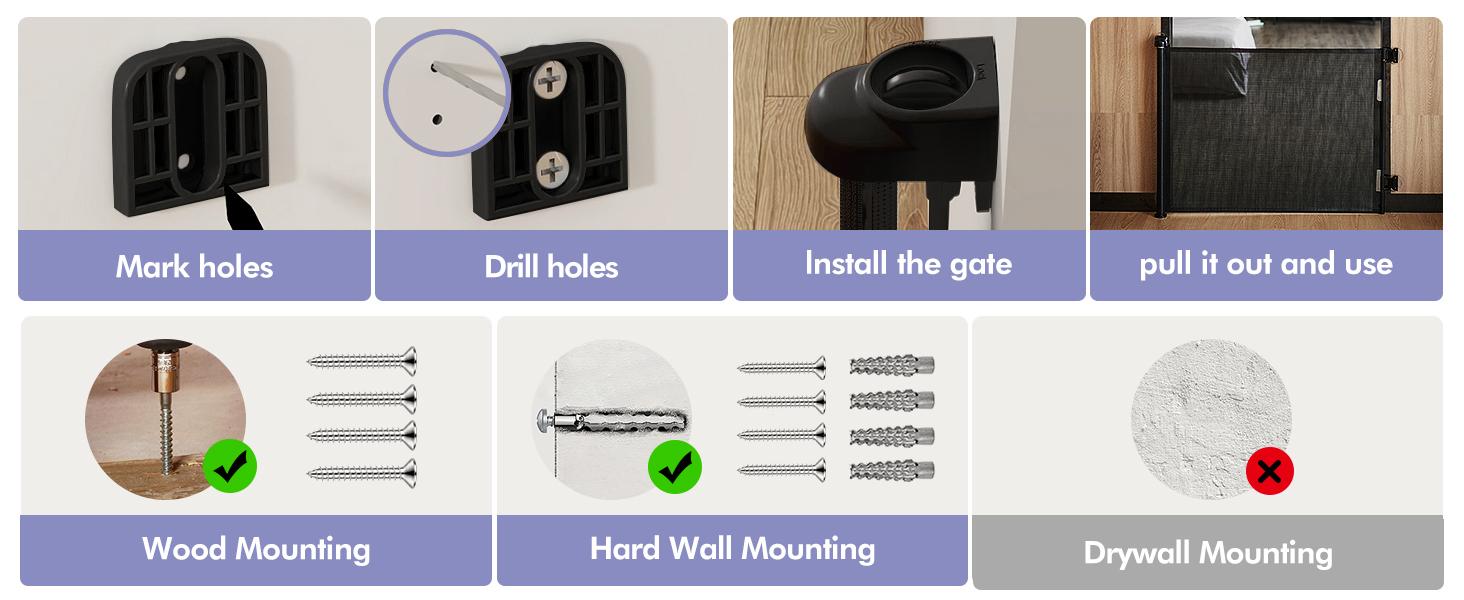 Mark holes

Drill holes

Install the gate

pull it out and use

Wood Mounting

Hard Wall Mounting

Drywall Mounting