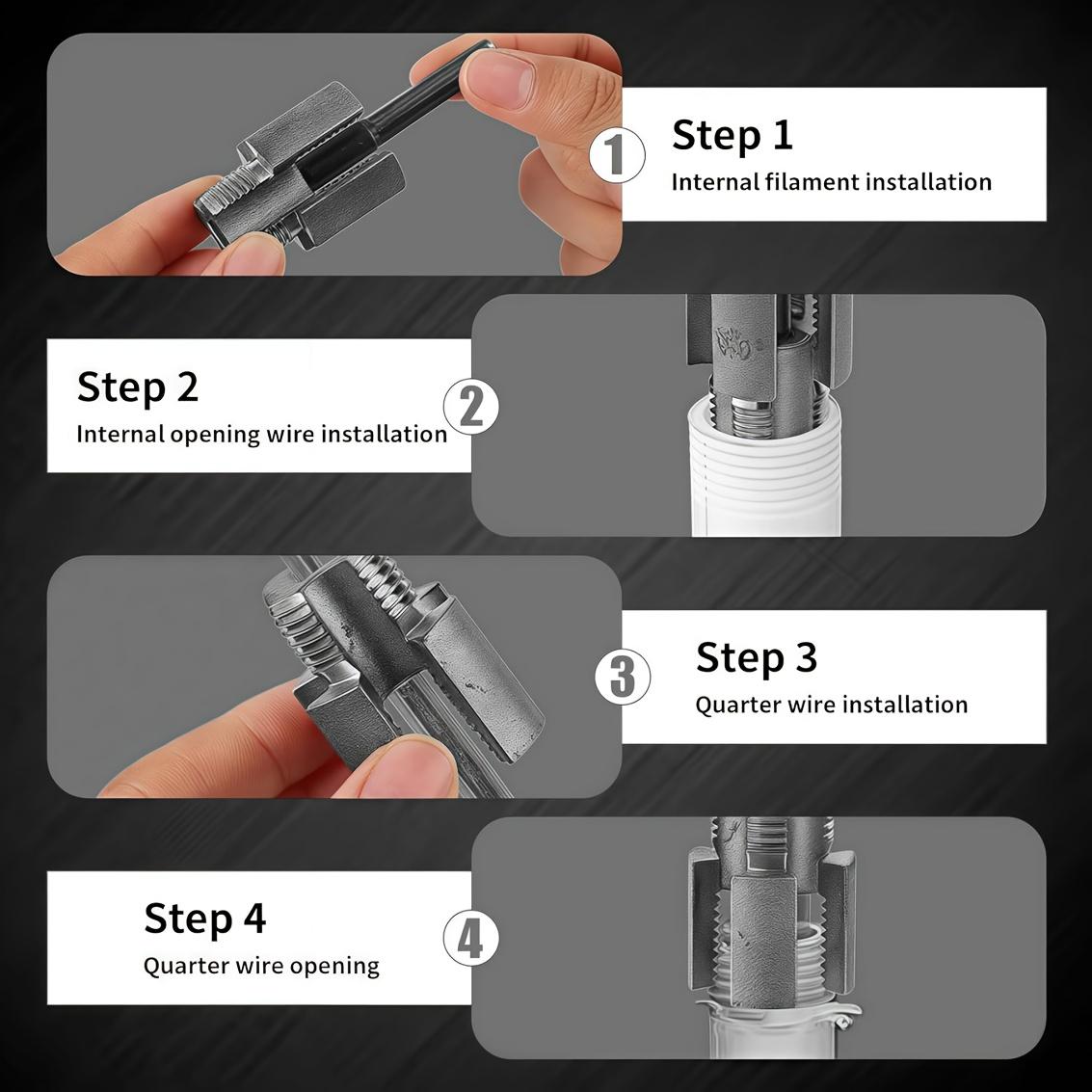 1
Step 1
Internal filament installation

Step 2
Internal opening wire installation
2

3
Step 3
Quarter wire installation

Step 4
Quarter wire opening
4