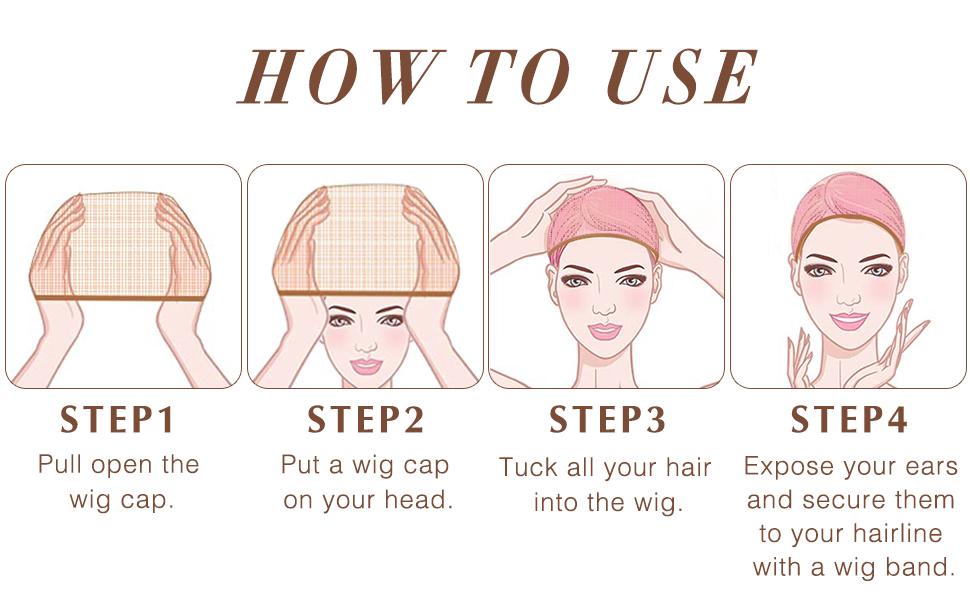 HOW TO USE

STEP1
Pull open the wig cap.

STEP2
Put a wig cap on your head.

STEP3
Tuck all your hair into the wig.

STEP4
Expose your ears and secure them to your hairline with a wig band.