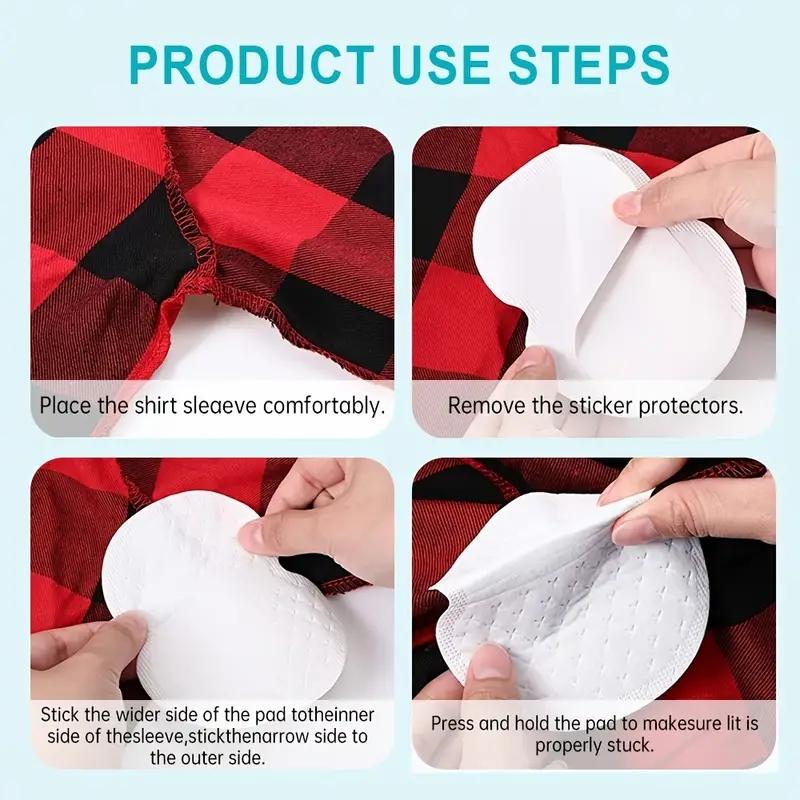 PRODUCT USE STEPS

Place the shirt sleaeve comfortably.

Remove the sticker protectors.

Stick the wider side of the pad totheinner side of thesleeve,stickthenarrow side to the outer side.

Press and hold the pad to makesure lit is properly stuck.