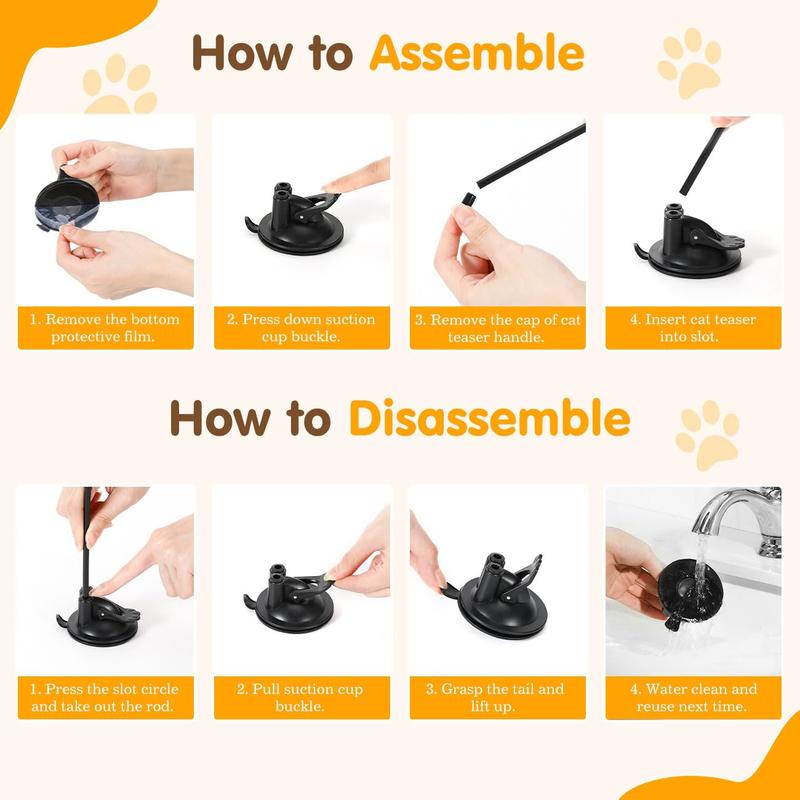 How to Assemble

1. Remove the bottom protective film.

2. Press down suction cup buckle.

3. Remove the cap of cat teaser handle.

4. Insert cat teaser into slot.

How to Disassemble

1. Press the slot circle and take out the rod.

2. Pull suction cup buckle.

3. Grasp the tail and lift up.

4. Water clean and reuse next time.