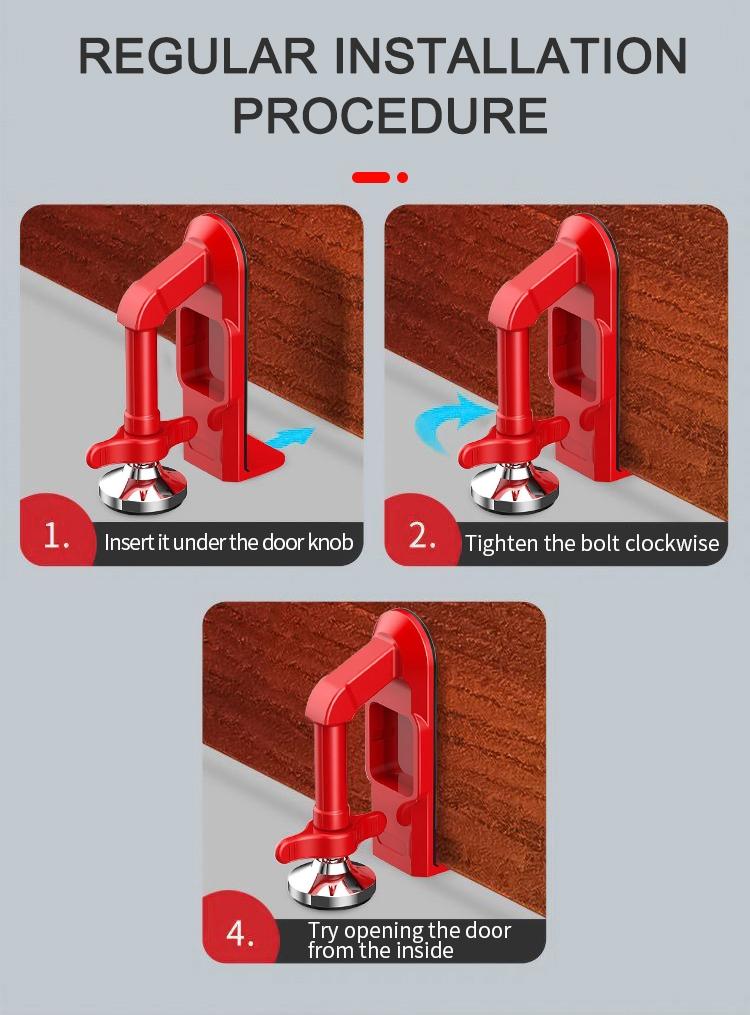 REGULAR INSTALLATION PROCEDURE

1. Insert it under the door knob

2. Tighten the bolt clockwise

4. Try opening the door from the inside