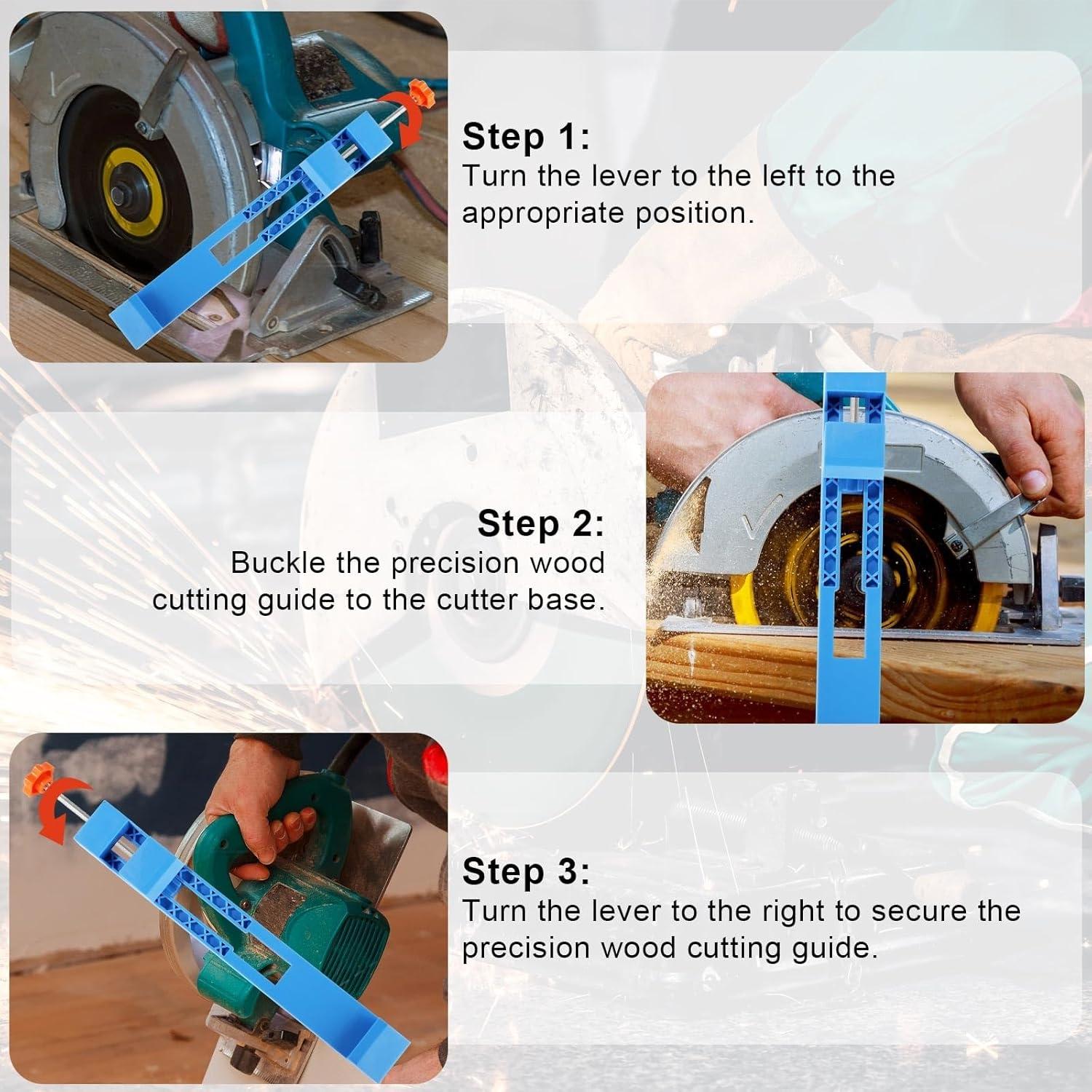 Step 1:
Turn the lever to the left to the appropriate position.

Step 2:
Buckle the precision wood cutting guide to the cutter base.

Step 3:
Turn the lever to the right to secure the precision wood cutting guide.