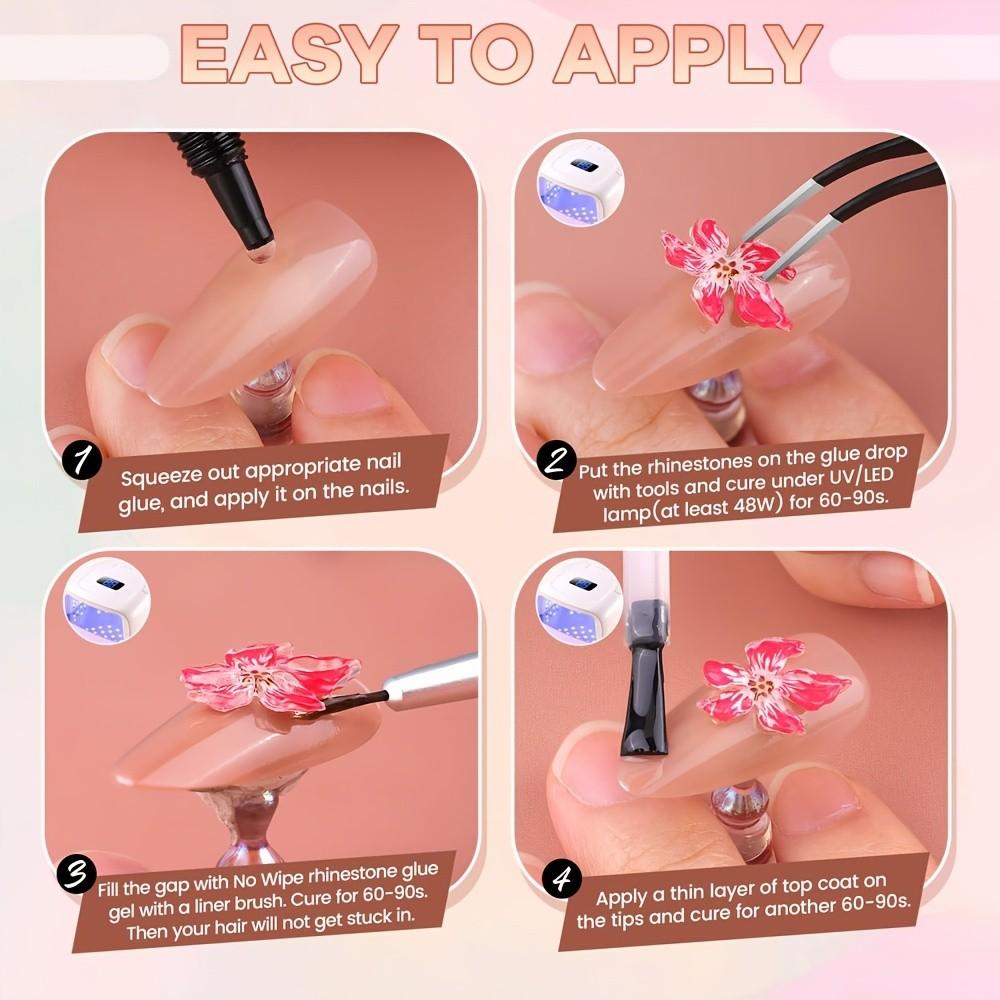 EASY TO APPLY

1 Squeeze out appropriate nail glue, and apply it on the nails.

2 Put the rhinestones on the glue drop with tools and cure under UV/LED lamp(at least 48W) for 60-90s.

3 Fill the gap with No Wipe rhinestone glue gel with a liner brush. Cure for 60-90s. Then your hair will not get stuck in.

4 Apply a thin layer of top coat on the tips and cure for another 60-90s.