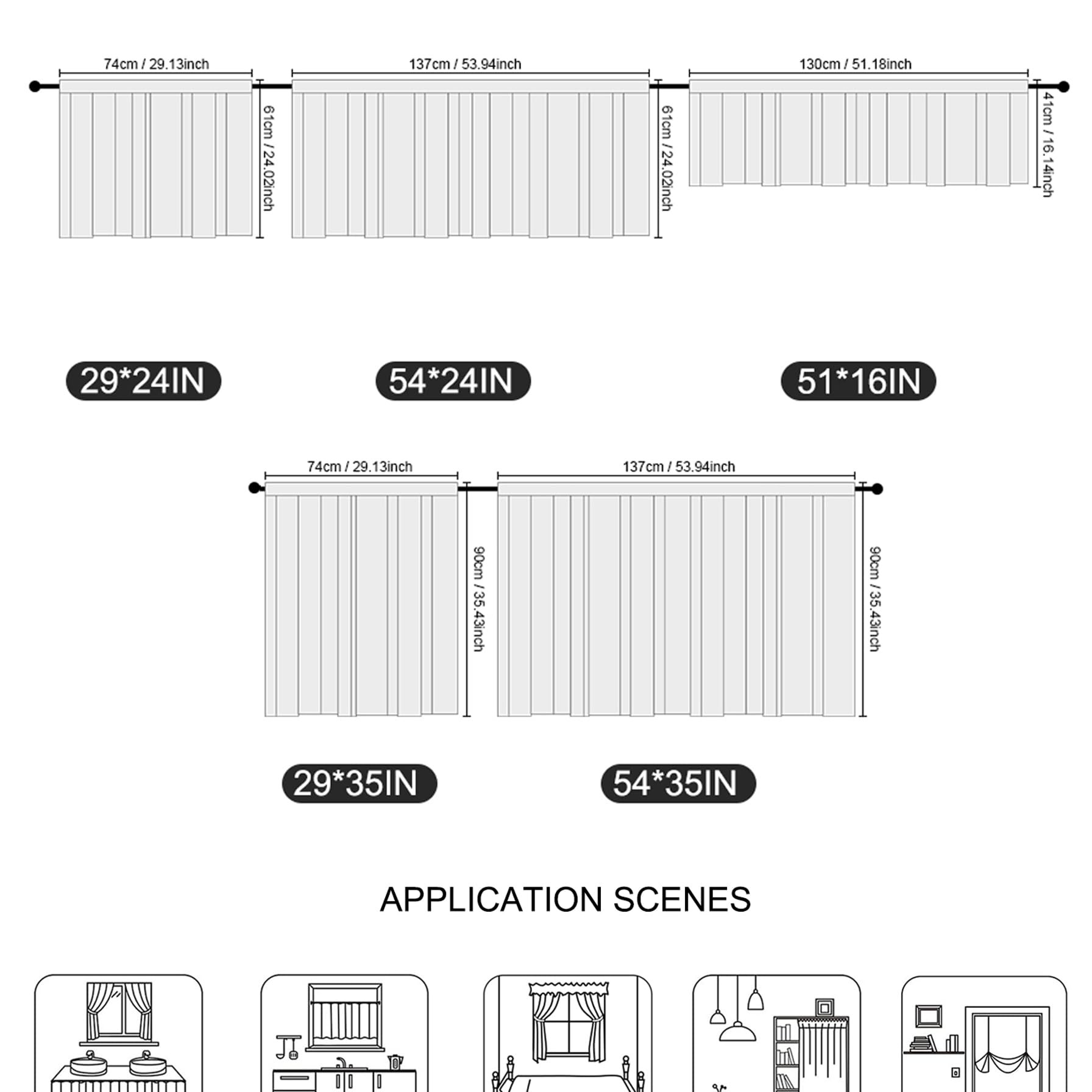 74cm / 29.13inch

61cm / 24.02inch

137cm / 53.94inch

61cm / 24.02inch

130cm / 51.18inch

41cm / 16.14inch

29*24IN

54*24IN

51*16IN

74cm / 29.13inch

90cm / 35.43inch

137cm / 53.94inch

90cm / 35.43inch

29*35IN

54*35IN

APPLICATION SCENES