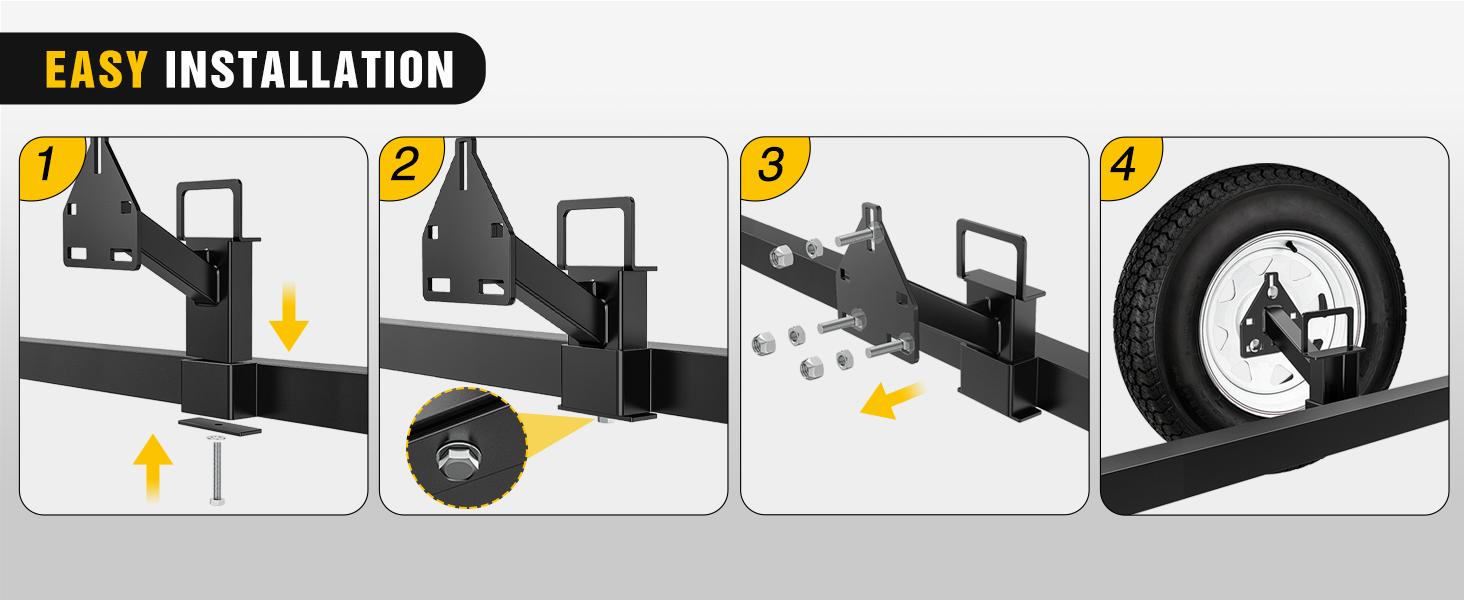 EASY INSTALLATION

1

2

3

4