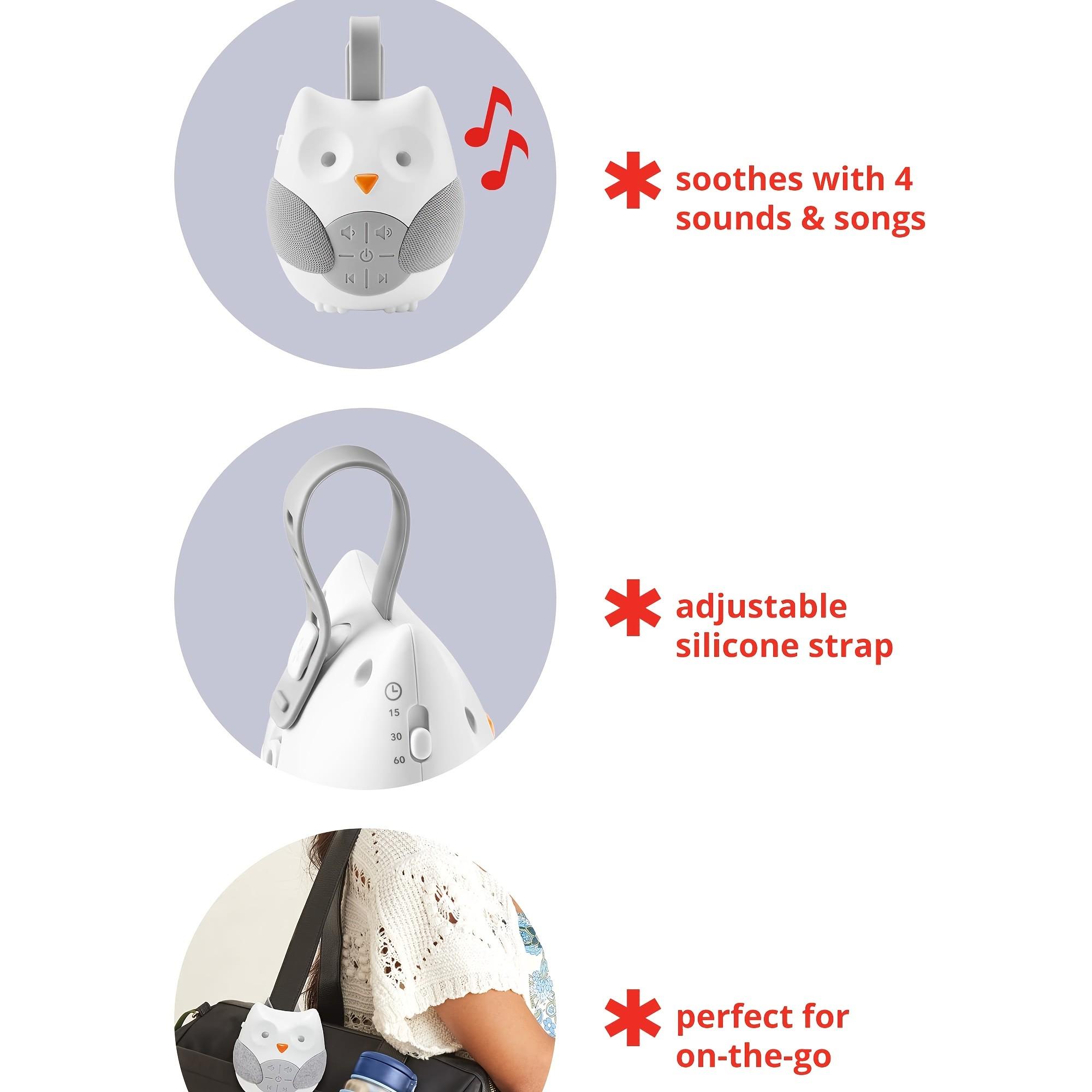 soothes with 4 sounds & songs

15
30
60

adjustable silicone strap

perfect for on-the-go