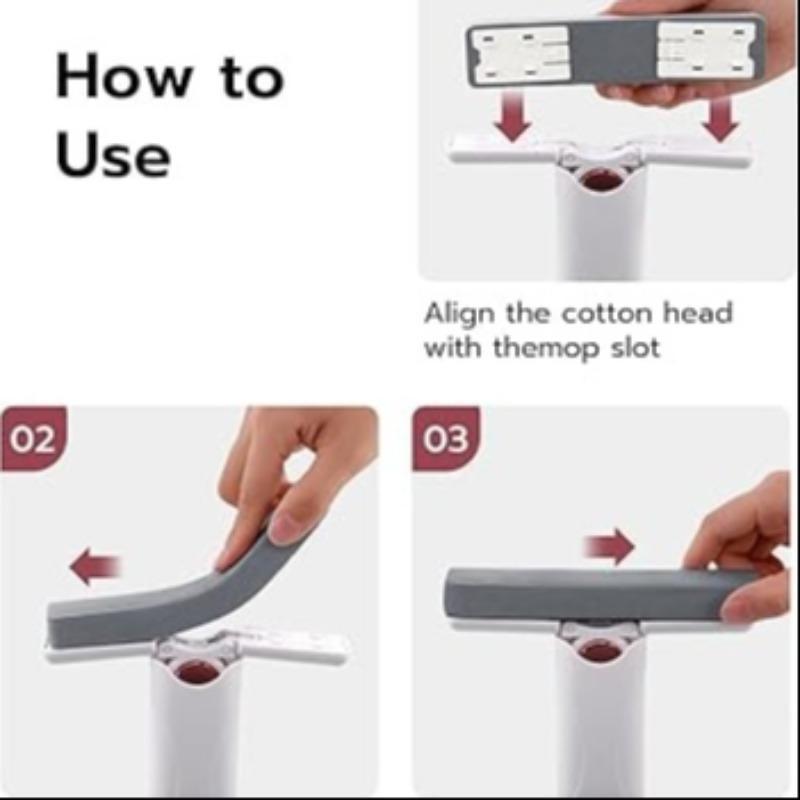 How to Use

Align the cotton head with themop slot

02

03