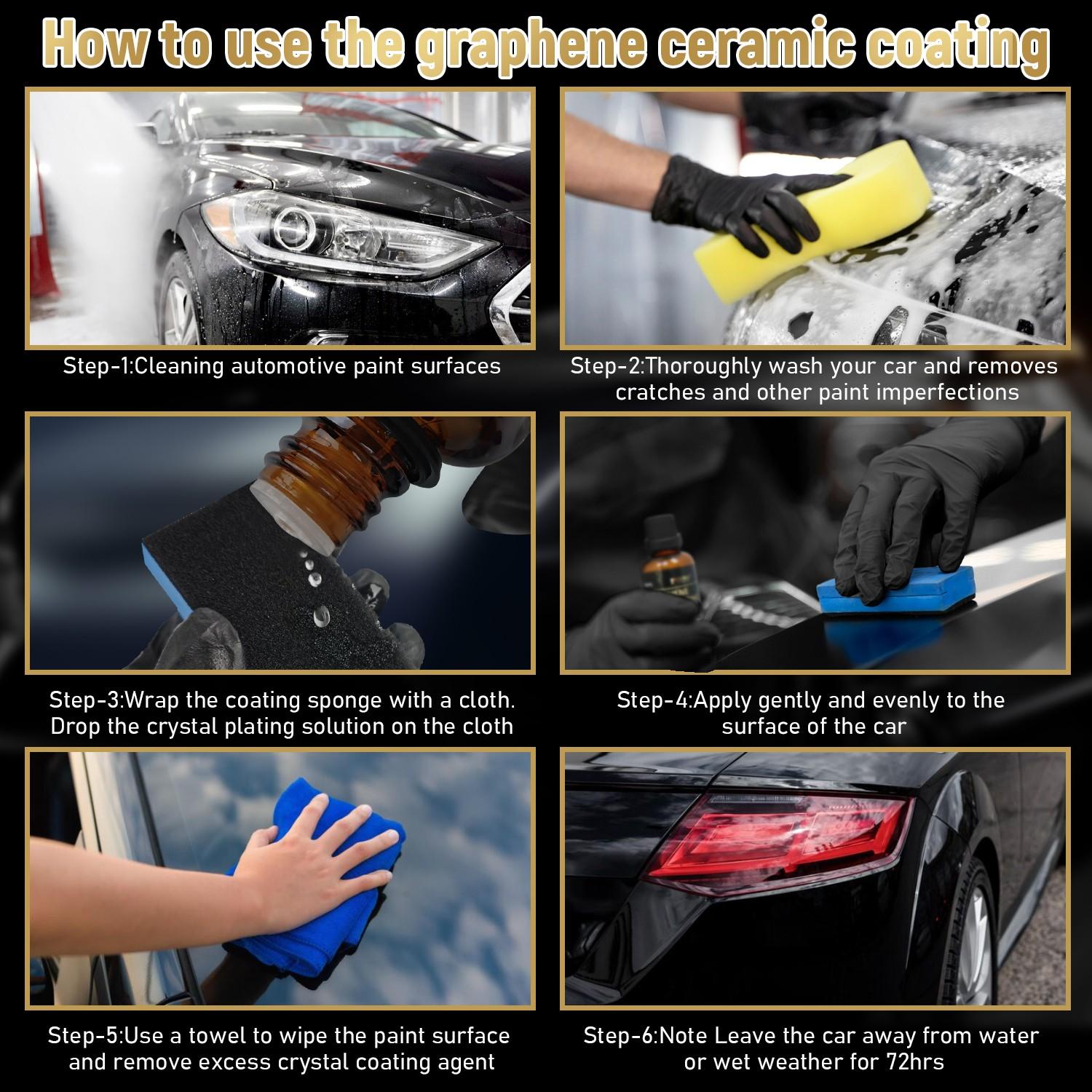 How to use the graphene ceramic coating

Step-1:Cleaning automotive paint surfaces

Step-2:Thoroughly wash your car and removes cratches and other paint imperfections

Step-3:Wrap the coating sponge with a cloth. Drop the crystal plating solution on the cloth

Step-4:Apply gently and evenly to the surface of the car

Step-5:Use a towel to wipe the paint surface and remove excess crystal coating agent

Step-6:Note Leave the car away from water or wet weather for 72hrs