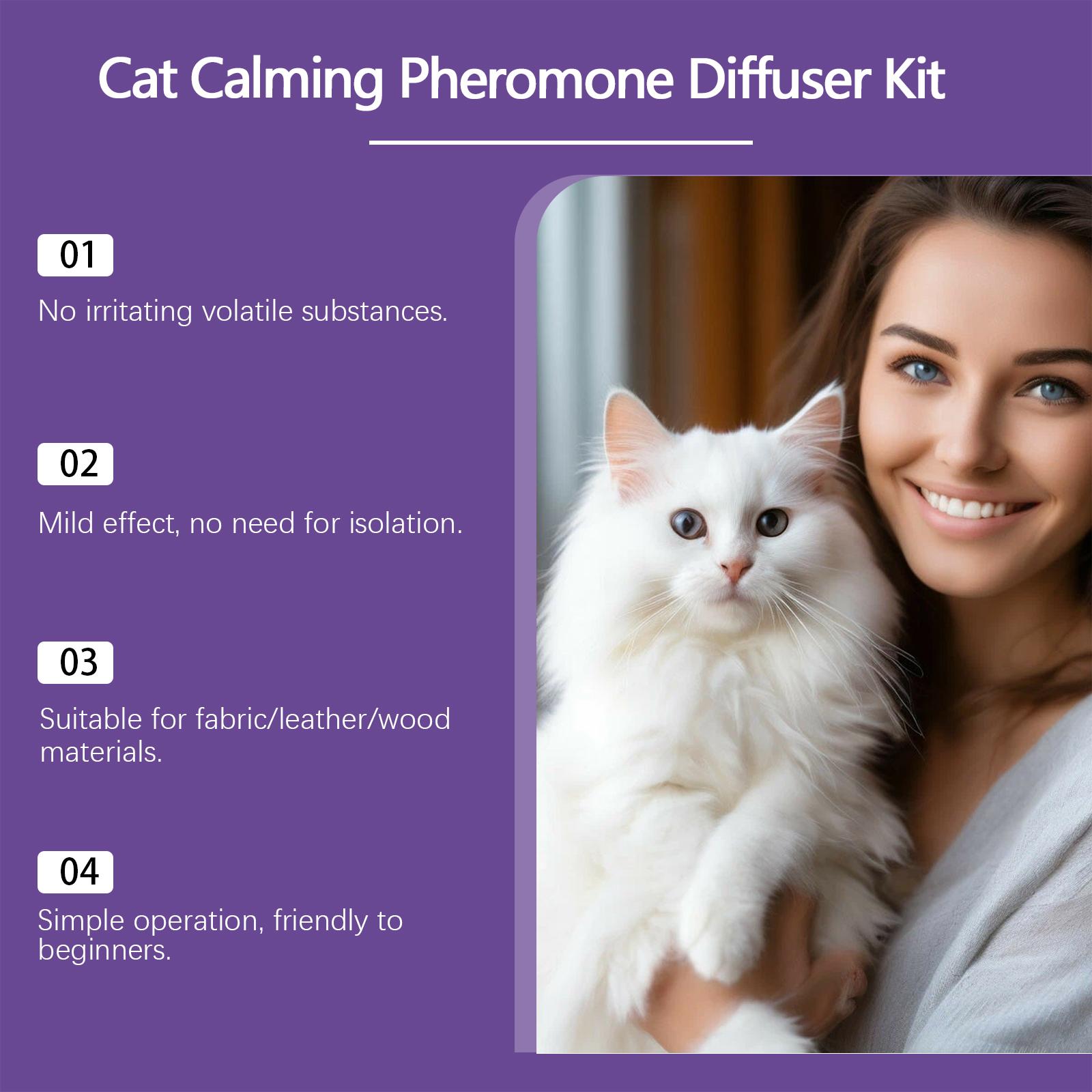 Cat Calming Pheromone Diffuser Kit

01

No irritating volatile substances.

02

Mild effect, no need for isolation.

03

Suitable for fabric/leather/wood materials.

04

Simple operation, friendly to beginners.