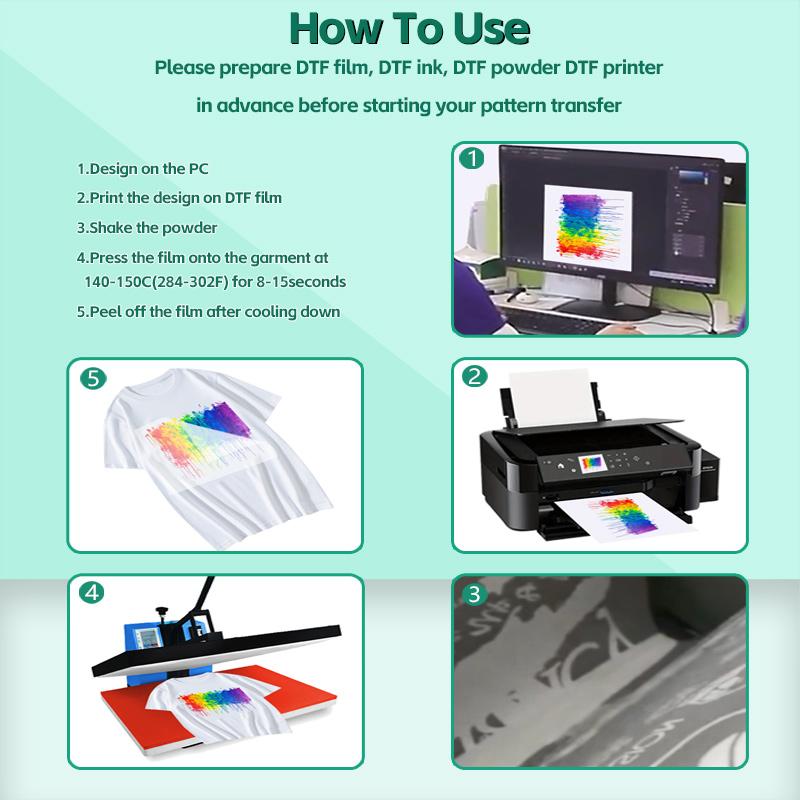 How To Use

Please prepare DTF film, DTF ink, DTF powder DTF printer in advance before starting your pattern transfer

1.Design on the PC
2.Print the design on DTF film
3.Shake the powder
4.Press the film onto the garment at 140-150C(284-302F) for 8-15seconds
5.Peel off the film after cooling down

1

5

2

4

3