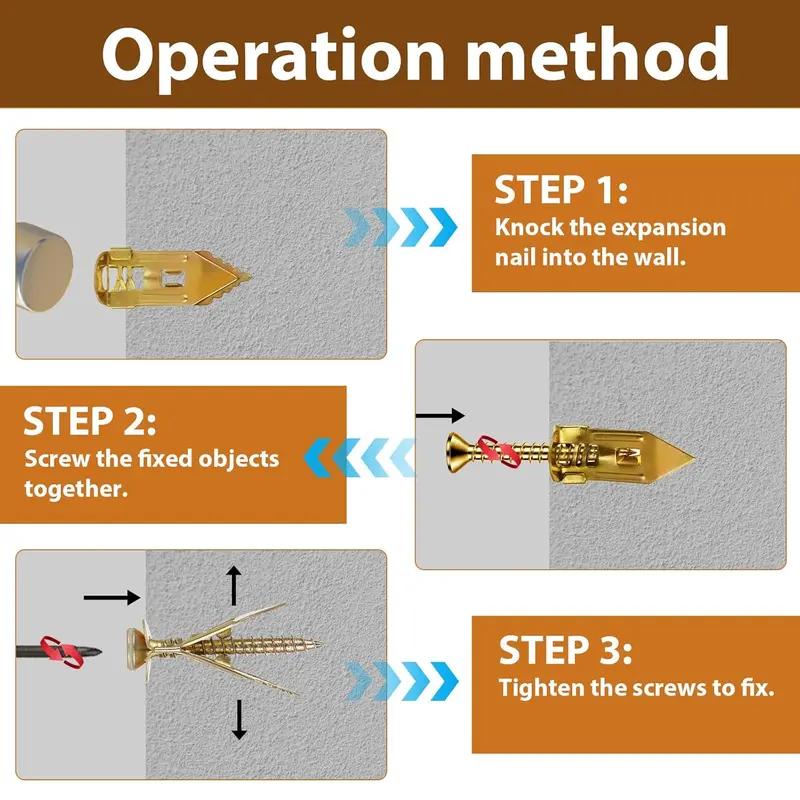 Operation method

STEP 1:
Knock the expansion nail into the wall.

STEP 2:
Screw the fixed objects together.

STEP 3:
Tighten the screws to fix.