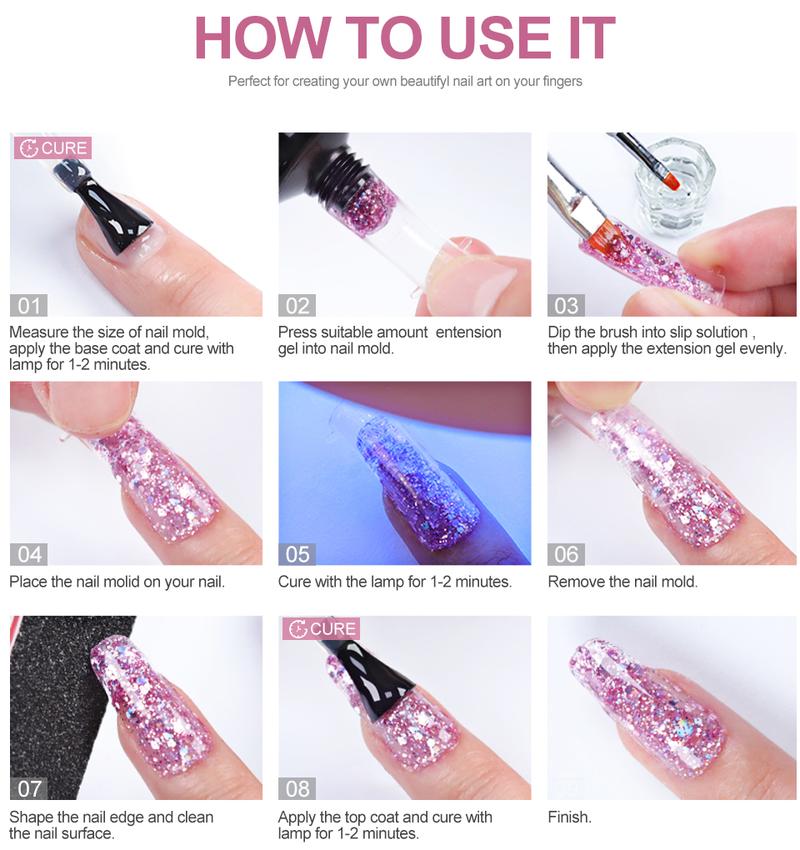 HOW TO USE IT

Perfect for creating your own beautifyl nail art on your fingers

CURE

01

Measure the size of nail mold, apply the base coat and cure with lamp for 1-2 minutes.

02

Press suitable amount  entension gel into nail mold.

03

Dip the brush into slip solution , then apply the extension gel evenly.

04

Place the nail molid on your nail.

05

Cure with the lamp for 1-2 minutes.

06

Remove the nail mold.

07

Shape the nail edge and clean the nail surface.

CURE

08

Apply the top coat and cure with lamp for 1-2 minutes.

Finish.