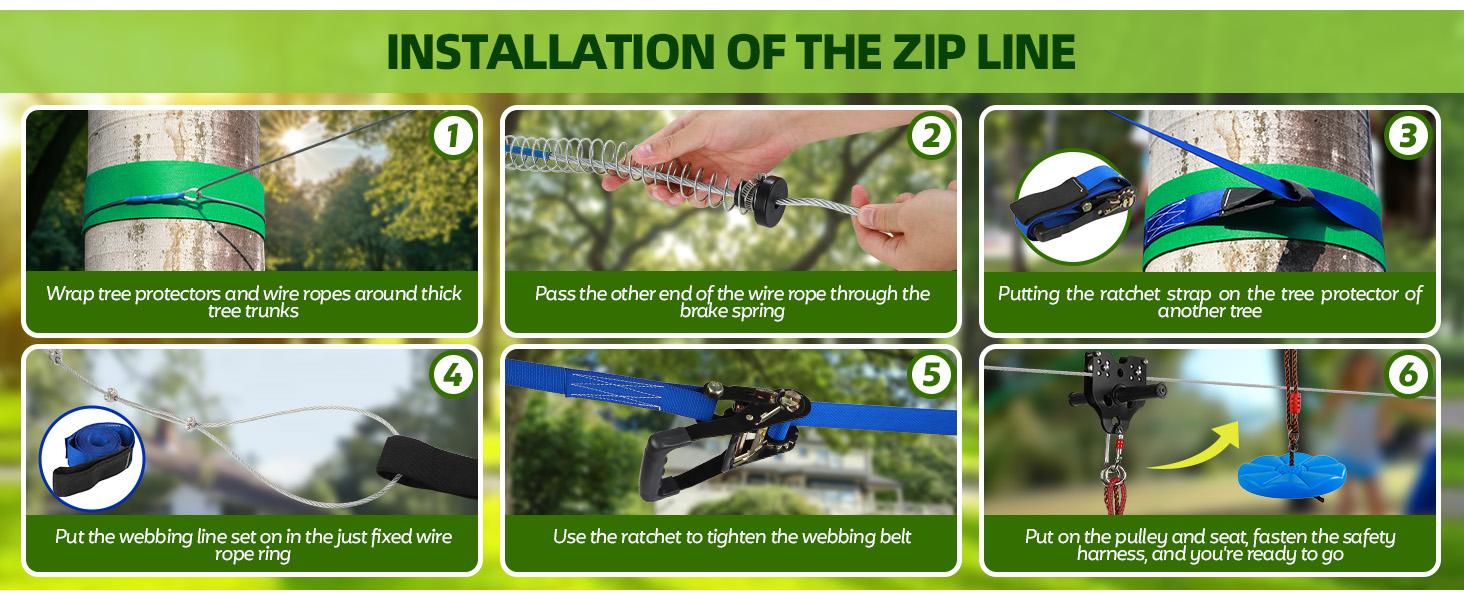 INSTALLATION OF THE ZIP LINE

1

Wrap tree protectors and wire ropes around thick tree trunks

2

Pass the other end of the wire rope through the brake spring

3

Putting the ratchet strap on the tree protector of another tree

4

Put the webbing line set on in the just fixed wire rope ring

5

Use the ratchet to tighten the webbing belt

6

Put on the pulley and seat, fasten the safety harness, and you're ready to go