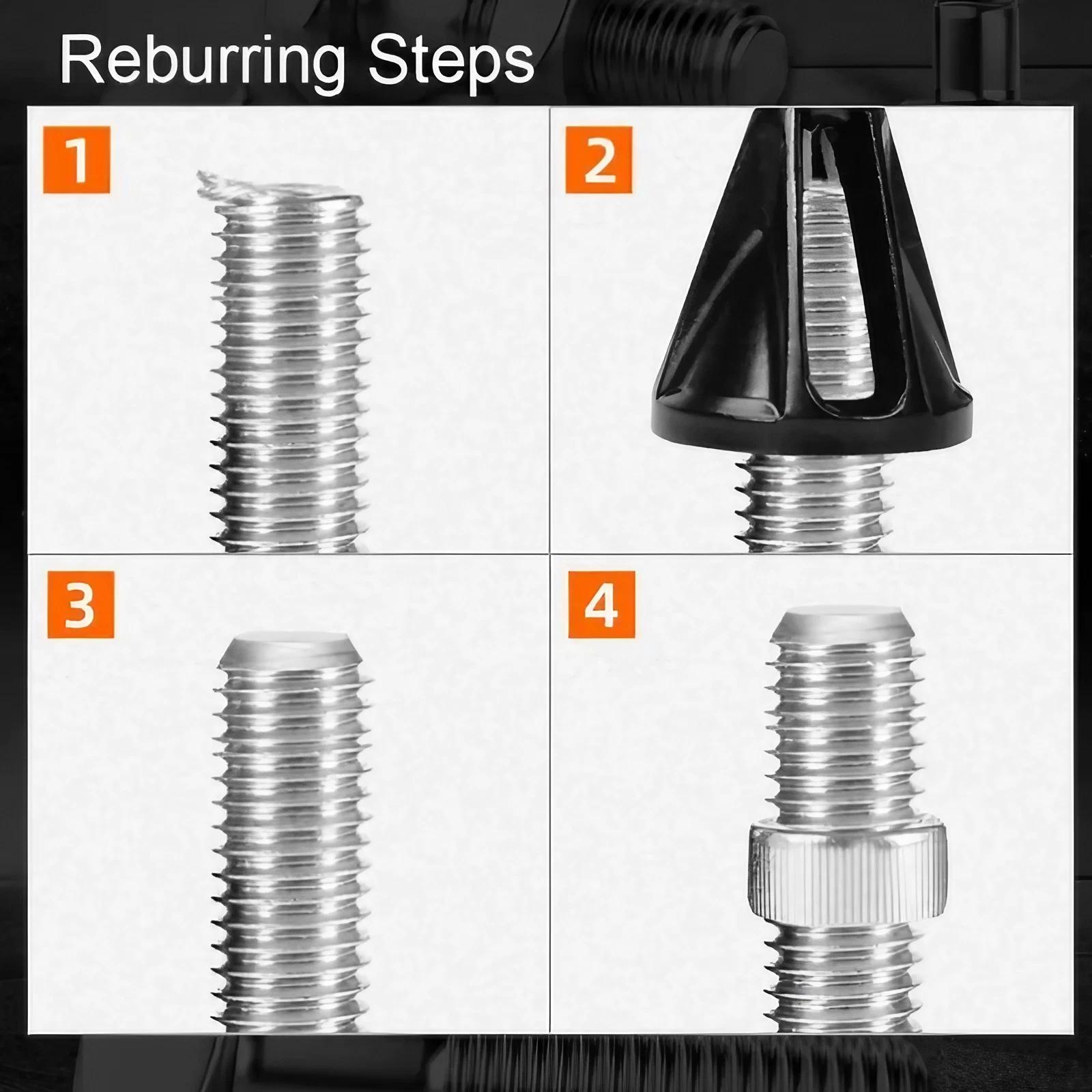 Reburring Steps

1

2

3

4