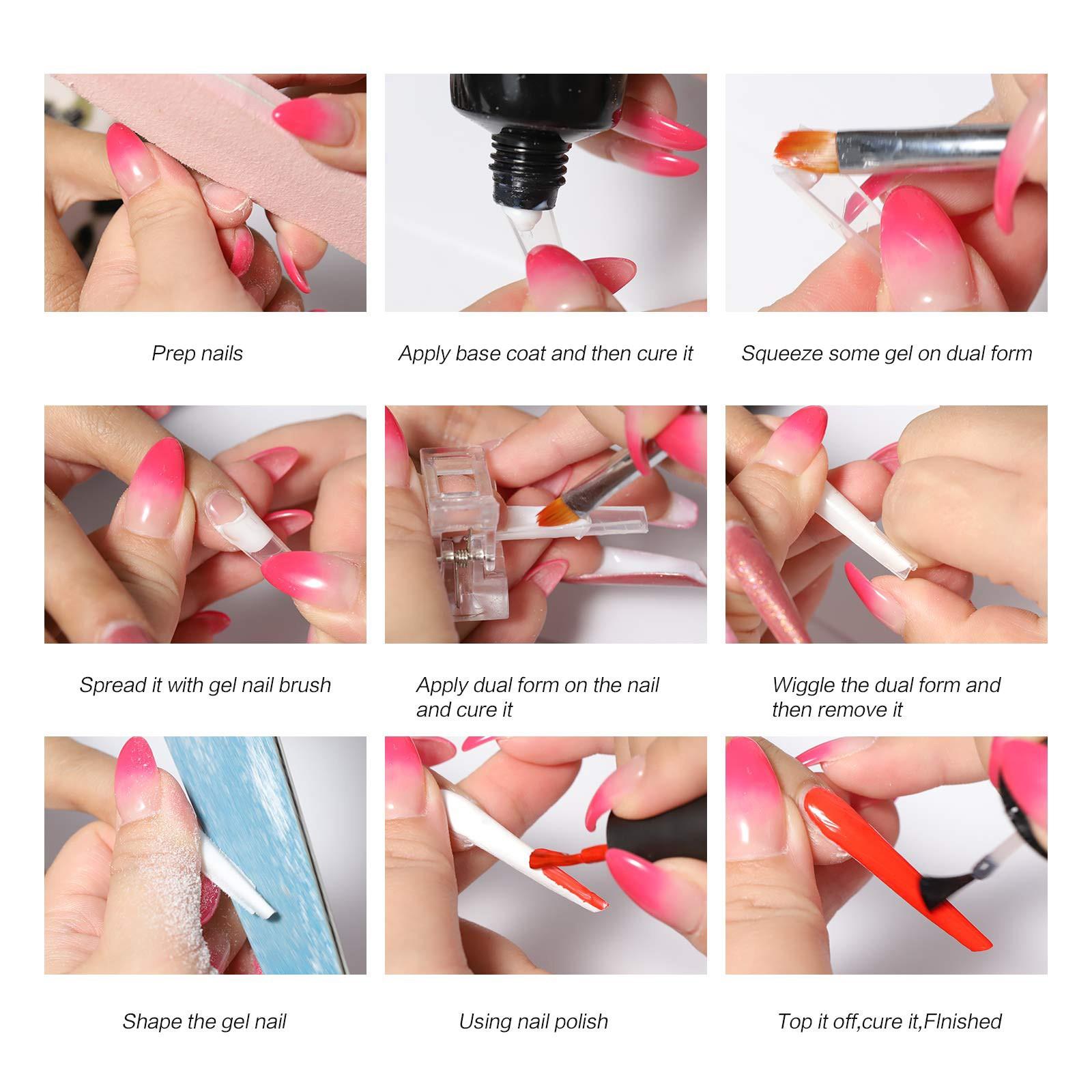 Prep nails

Apply base coat and then cure it

Squeeze some gel on dual form

Spread it with gel nail brush

Apply dual form on the nail and cure it

Wiggle the dual form and then remove it

Shape the gel nail

Using nail polish

Top it off,cure it,FInished