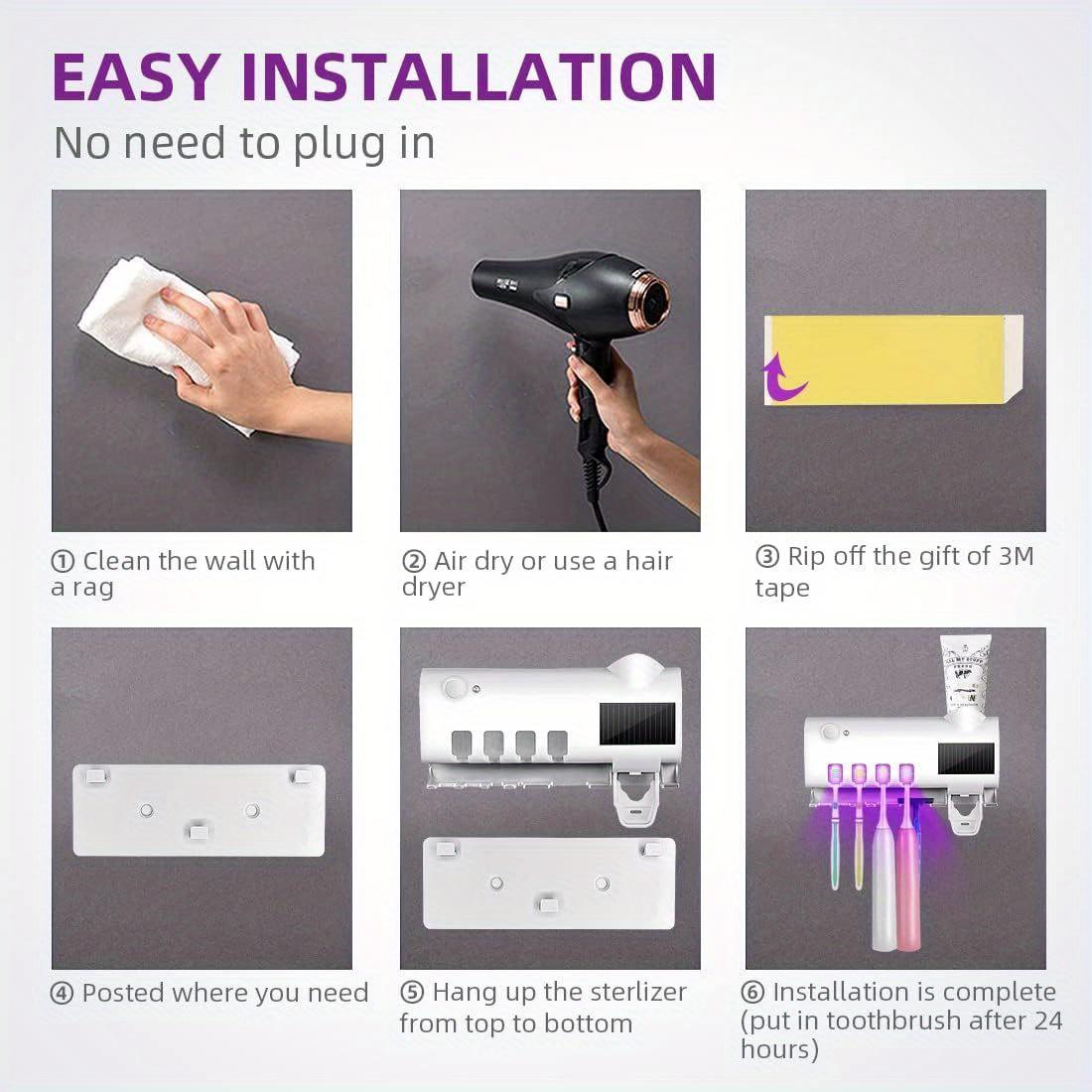 EASY INSTALLATION
No need to plug in

① Clean the wall with a rag

② Air dry or use a hair dryer

③ Rip off the gift of 3M tape

④ Posted where you need

⑤ Hang up the sterlizer from top to bottom

⑥ Installation is complete (put in toothbrush after 24 hours)