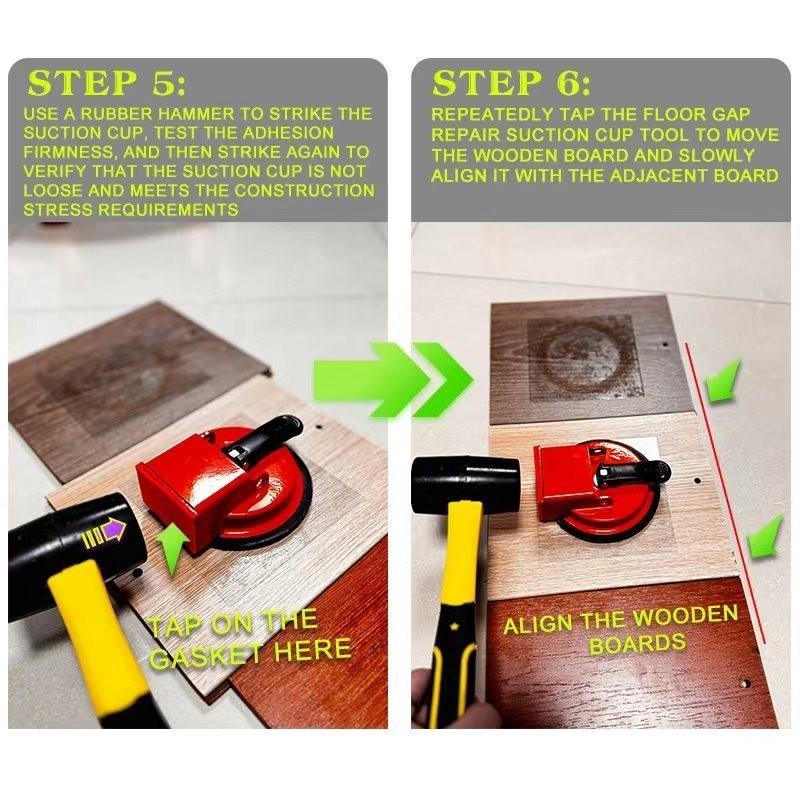 STEP 5:
USE A RUBBER HAMMER TO STRIKE THE SUCTION CUP, TEST THE ADHESION FIRMNESS, AND THEN STRIKE AGAIN TO VERIFY THAT THE SUCTION CUP IS NOT LOOSE AND MEETS THE CONSTRUCTION STRESS REQUIREMENTS

TAP ON THE GASKET HERE

STEP 6:
REPEATEDLY TAP THE FLOOR GAP REPAIR SUCTION CUP TOOL TO MOVE THE WOODEN BOARD AND SLOWLY ALIGN IT WITH THE ADJACENT BOARD

ALIGN THE WOODEN BOARDS