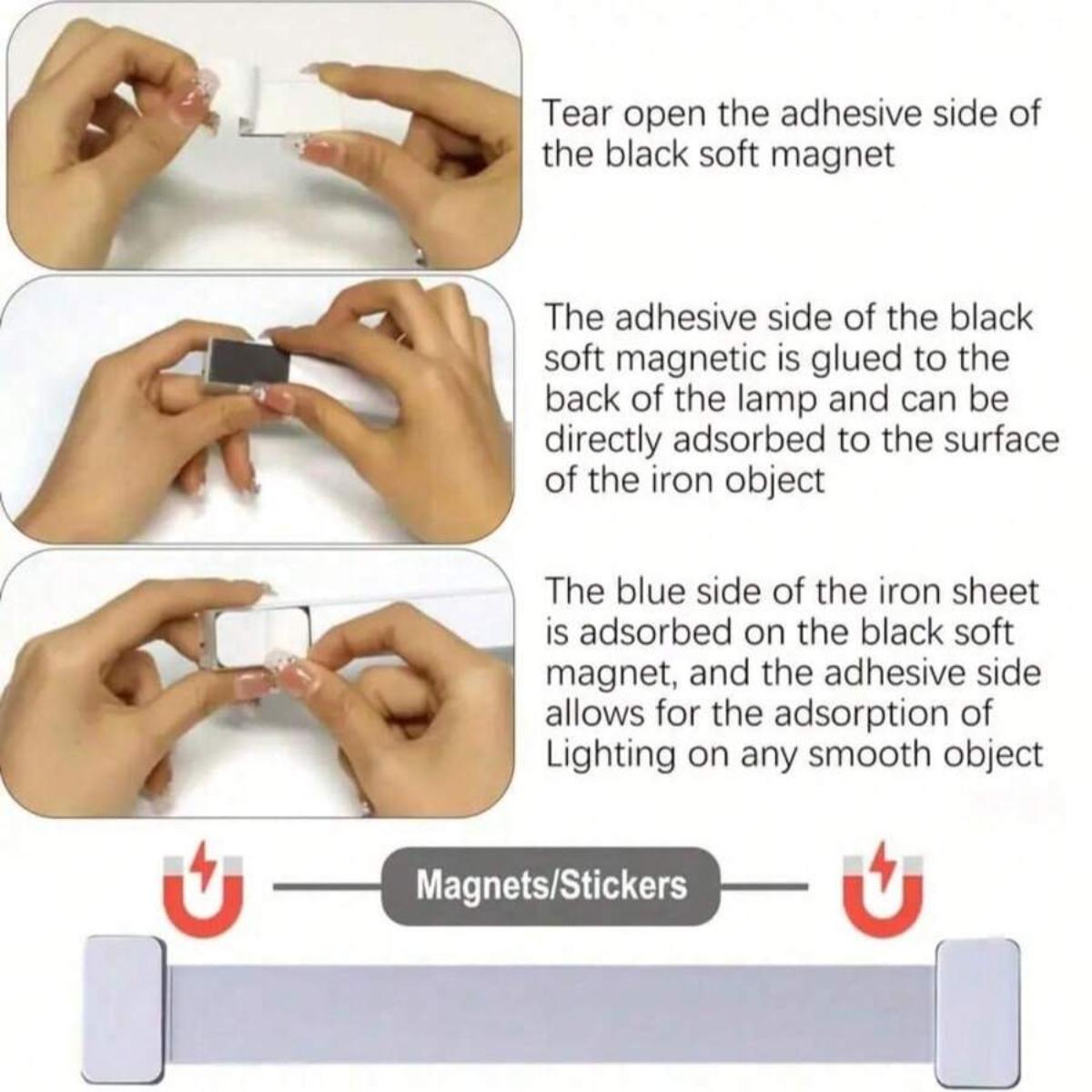 Tear open the adhesive side of the black soft magnet

The adhesive side of the black soft magnetic is glued to the back of the lamp and can be directly adsorbed to the surface of the iron object

The blue side of the iron sheet is adsorbed on the black soft magnet, and the adhesive side allows for the adsorption of Lighting on any smooth object

Magnets/Stickers