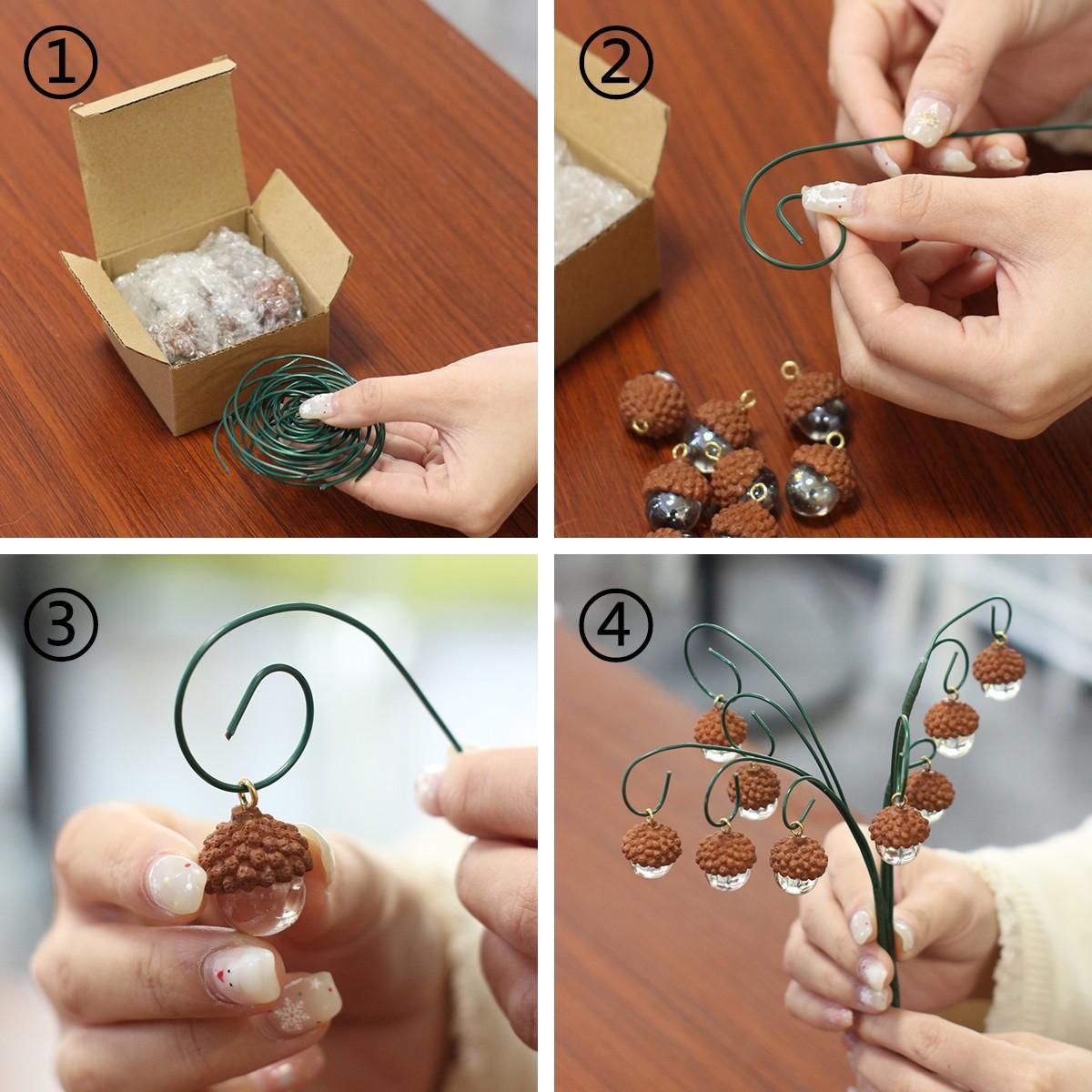 ①

②

③

④